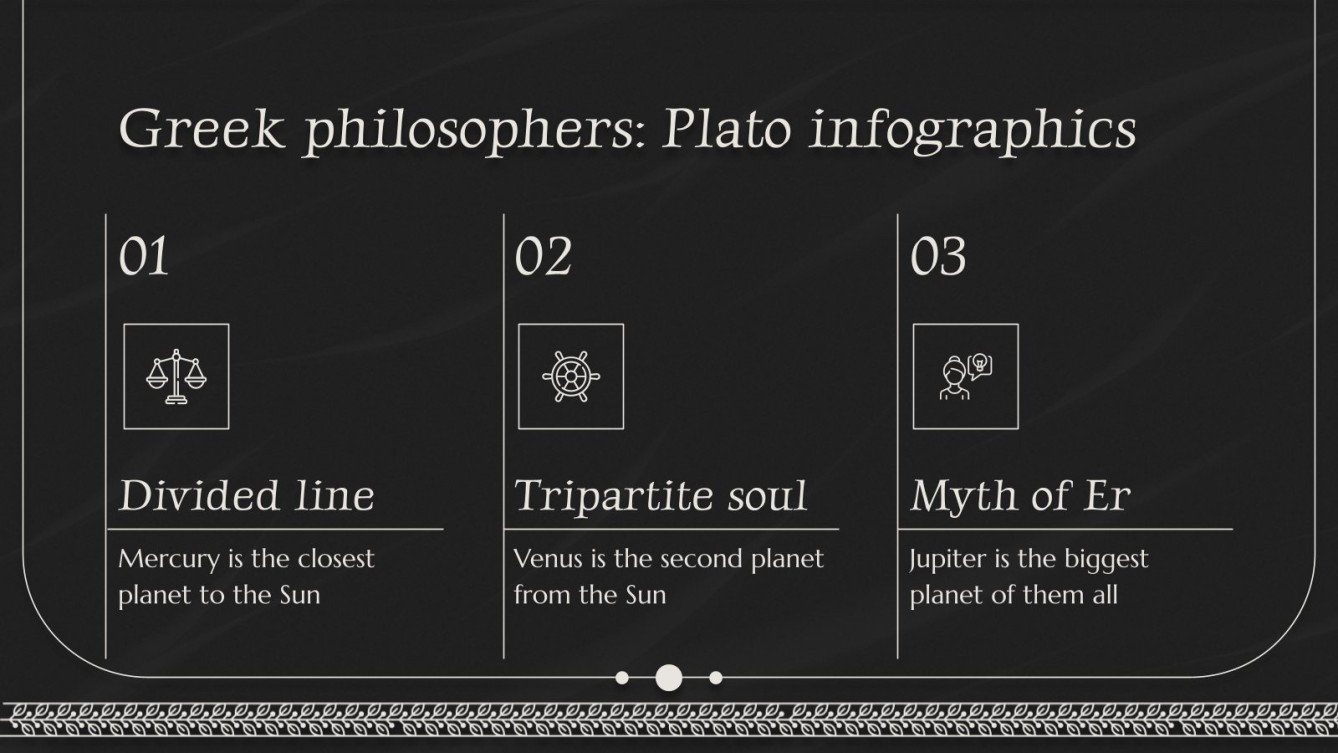 Greek philosophers: Plato infographics

01

Divided line

Mercury is the closest planet to the Sun

02

Tripartite soul

Venus is the second planet from the Sun

03

Myth of Er

Jupiter is the biggest planet of them all