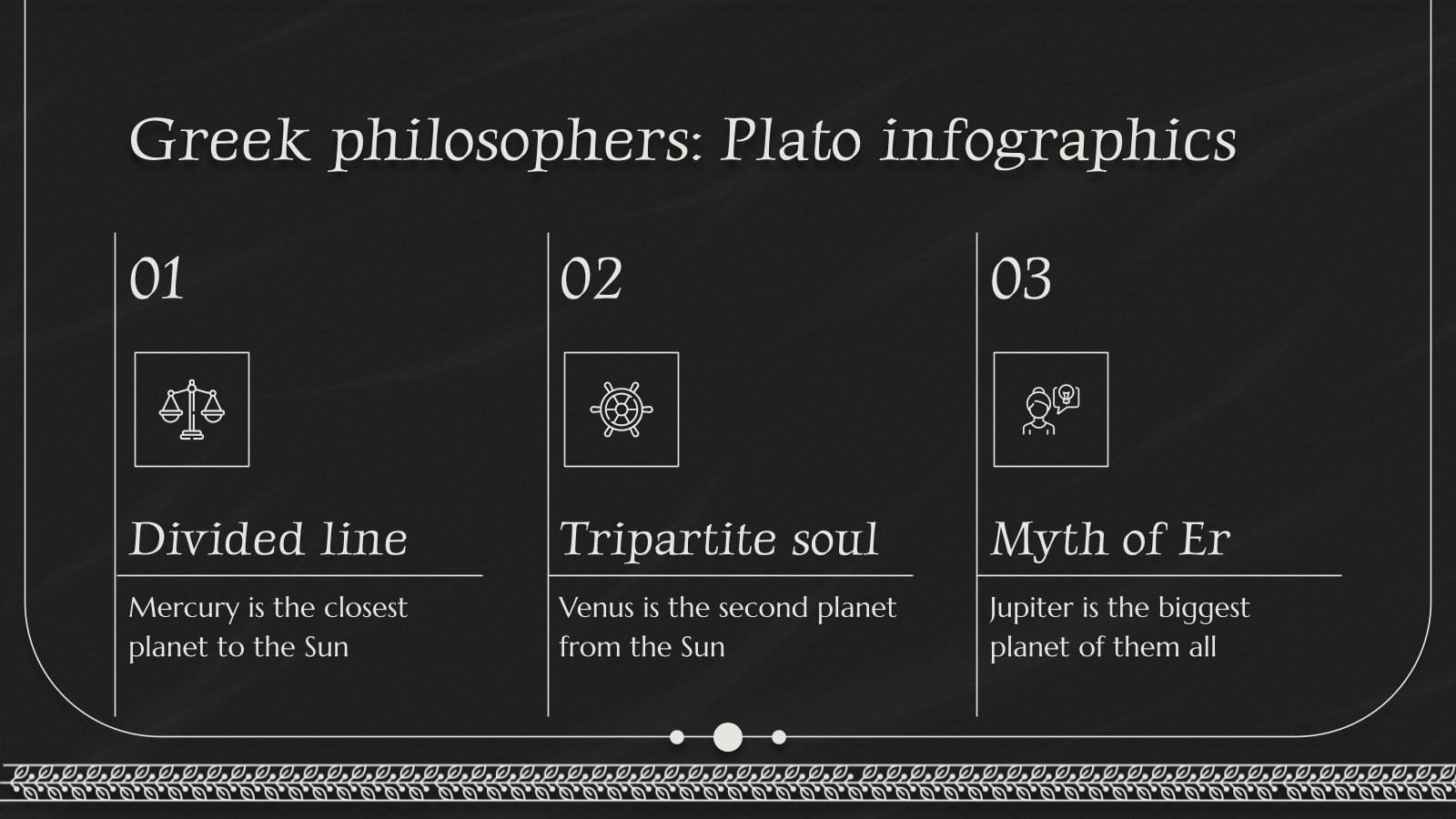 Greek philosophers: Plato infographics

01

Divided line

Mercury is the closest planet to the Sun

02

Tripartite soul

Venus is the second planet from the Sun

03

Myth of Er

Jupiter is the biggest planet of them all