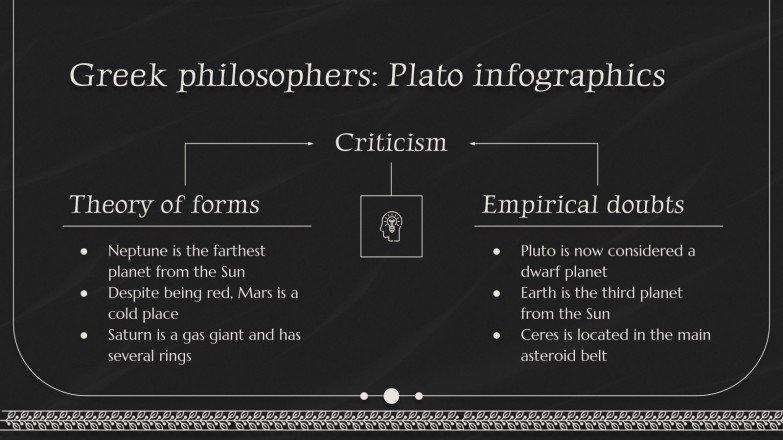 Greek philosophers: Plato infographics

Criticism

Theory of forms

- Neptune is the farthest planet from the Sun
- Despite being red, Mars is a cold place
- Saturn is a gas giant and has several rings

Empirical doubts

- Pluto is now considered a dwarf planet
- Earth is the third planet from the Sun
- Ceres is located in the main asteroid belt