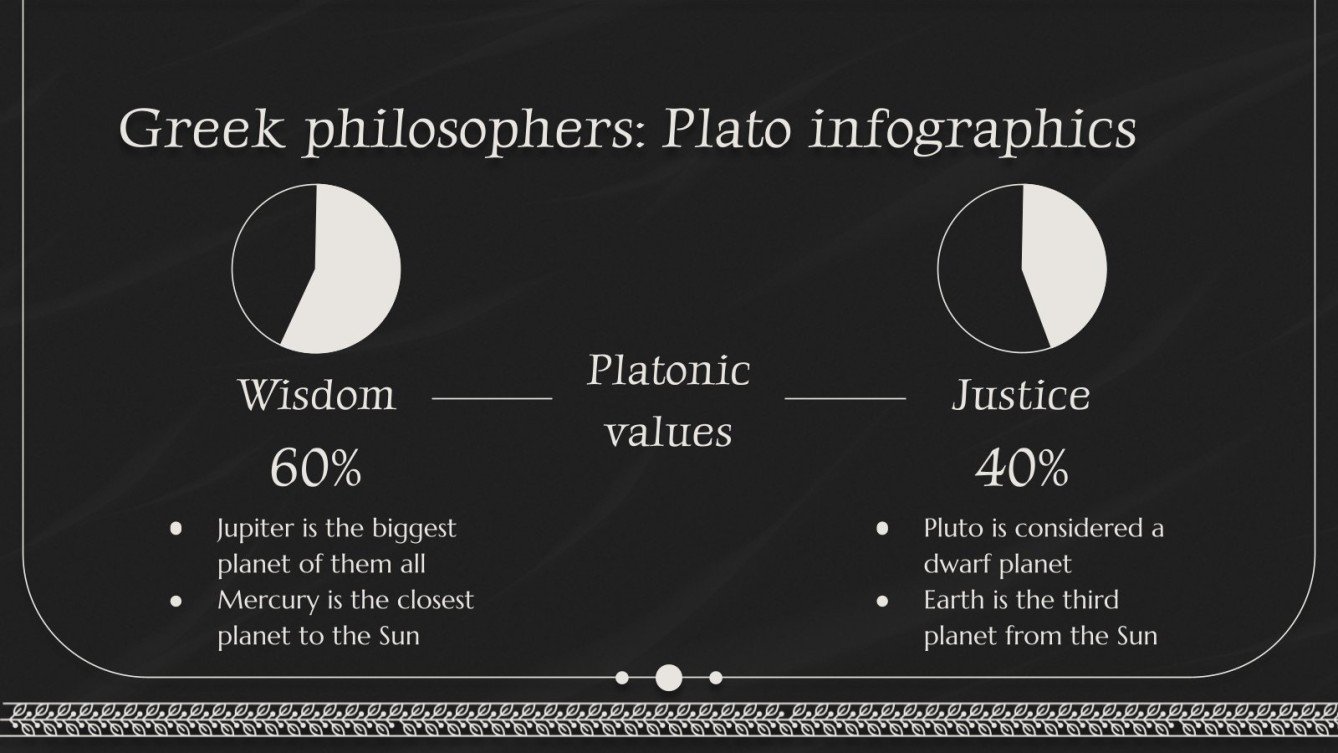 Greek philosophers: Plato infographics

Wisdom
60%
- Jupiter is the biggest planet of them all
- Mercury is the closest planet to the Sun

Platonic values

Justice
40%
- Pluto is considered a dwarf planet
- Earth is the third planet from the Sun