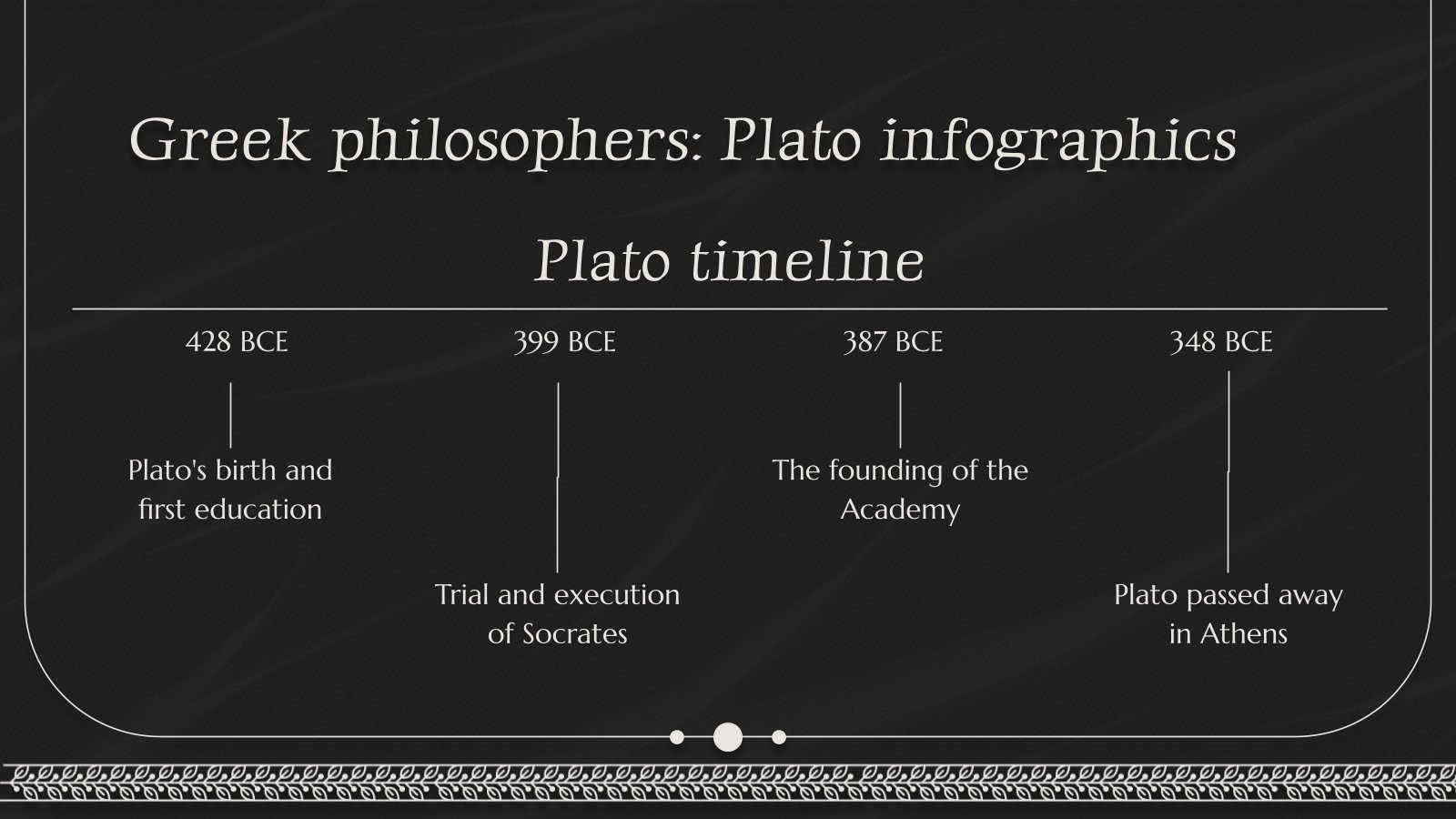 Greek philosophers: Plato infographics

Plato timeline

428 BCE

Plato's birth and first education

399 BCE

Trial and execution of Socrates

387 BCE

The founding of the Academy

348 BCE

Plato passed away in Athens