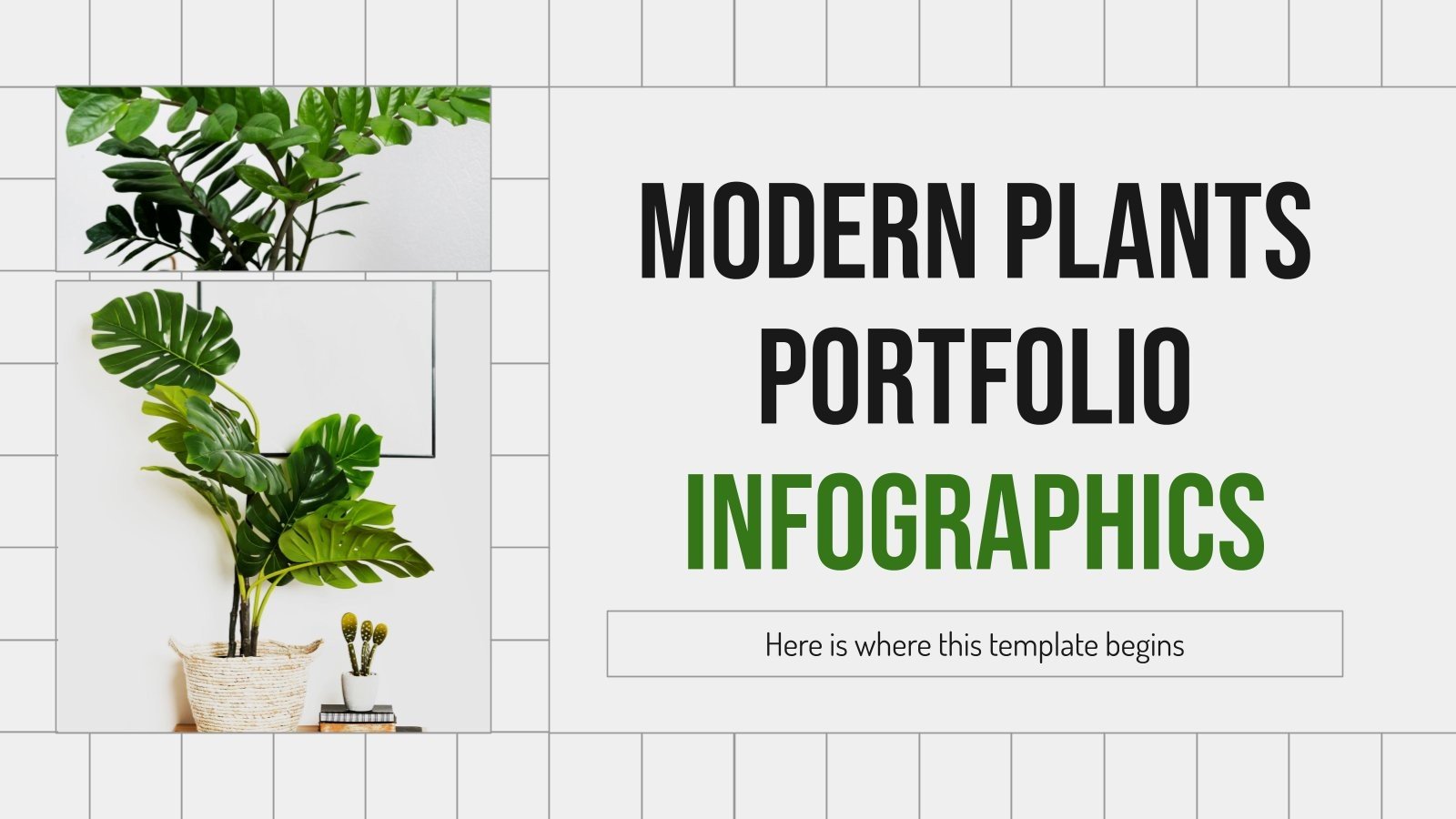 MODERN PLANTS PORTFOLIO INFOGRAPHICS

Here is where this template begins