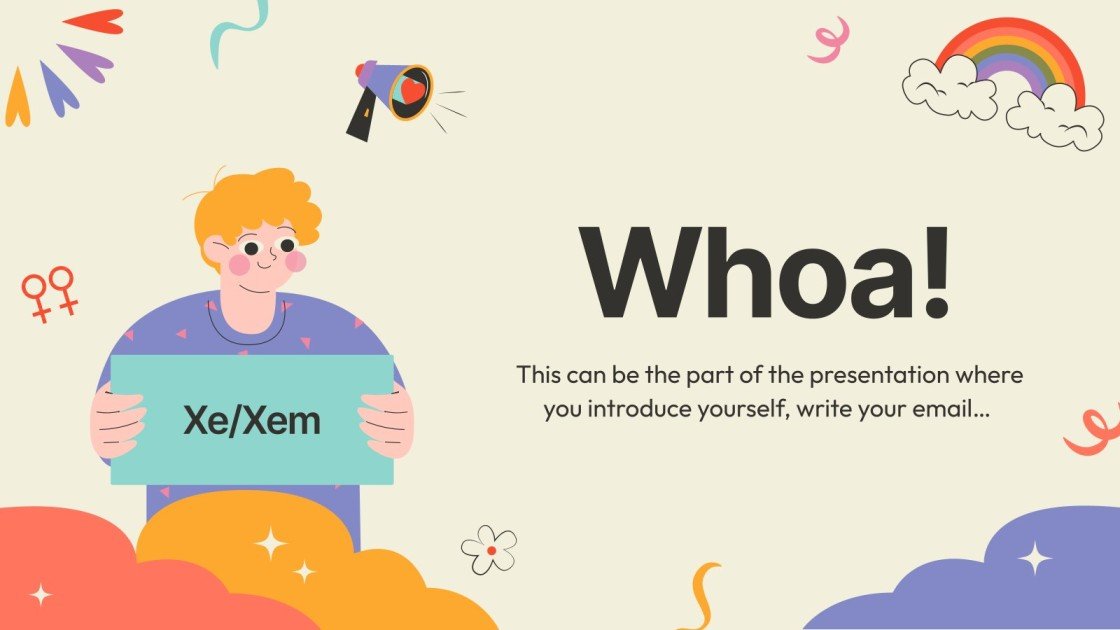 Xe/Xem

Whoa!

This can be the part of the presentation where you introduce yourself, write your email...