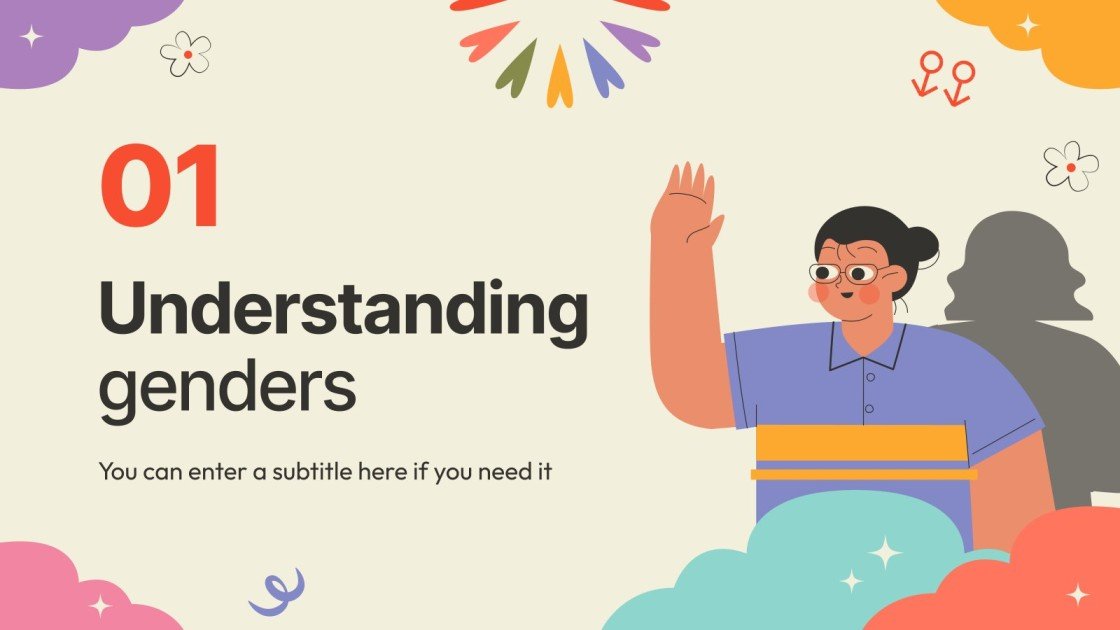 01

Understanding genders

You can enter a subtitle here if you need it