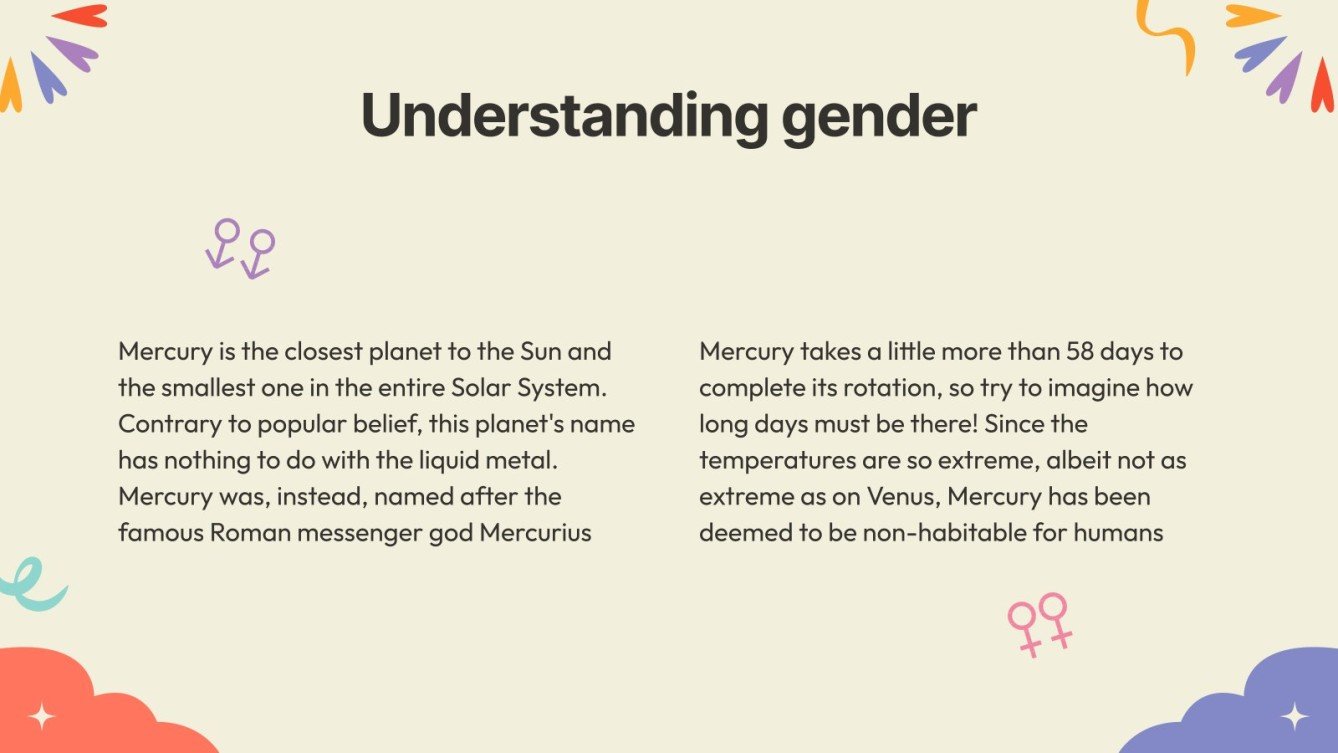 Understanding gender

Mercury is the closest planet to the Sun and the smallest one in the entire Solar System. Contrary to popular belief, this planet's name has nothing to do with the liquid metal. Mercury was, instead, named after the famous Roman messenger god Mercurius

Mercury takes a little more than 58 days to complete its rotation, so try to imagine how long days must be there! Since the temperatures are so extreme, albeit not as extreme as on Venus, Mercury has been deemed to be non-habitable for humans