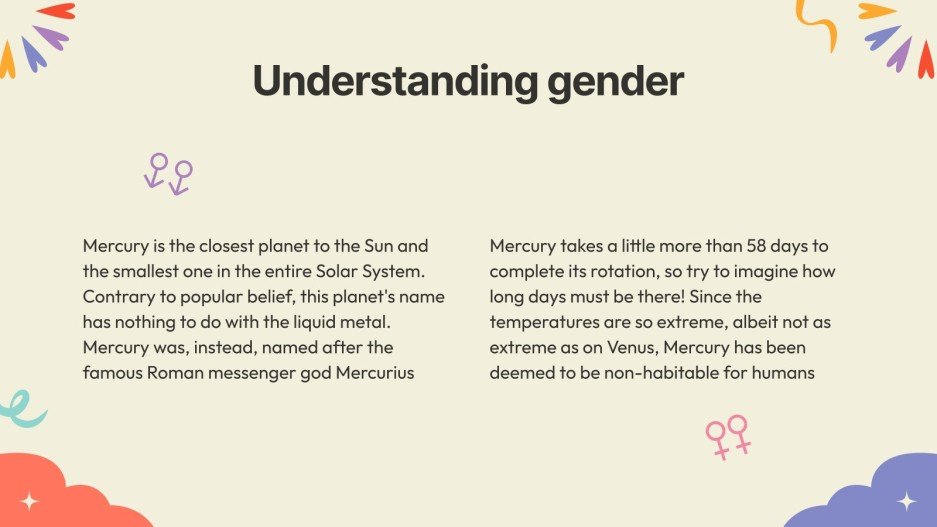 Understanding gender

Mercury is the closest planet to the Sun and the smallest one in the entire Solar System. Contrary to popular belief, this planet's name has nothing to do with the liquid metal. Mercury was, instead, named after the famous Roman messenger god Mercurius

Mercury takes a little more than 58 days to complete its rotation, so try to imagine how long days must be there! Since the temperatures are so extreme, albeit not as extreme as on Venus, Mercury has been deemed to be non-habitable for humans