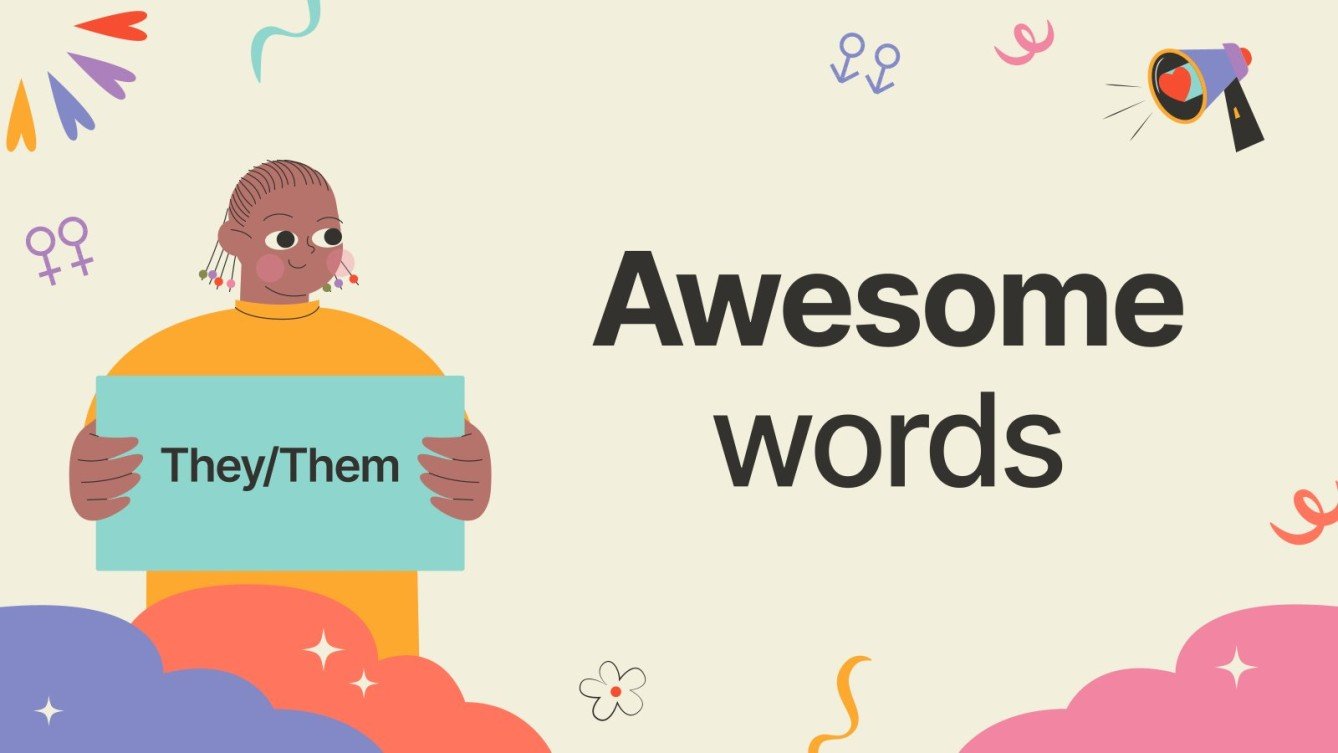 They/Them

Awesome words