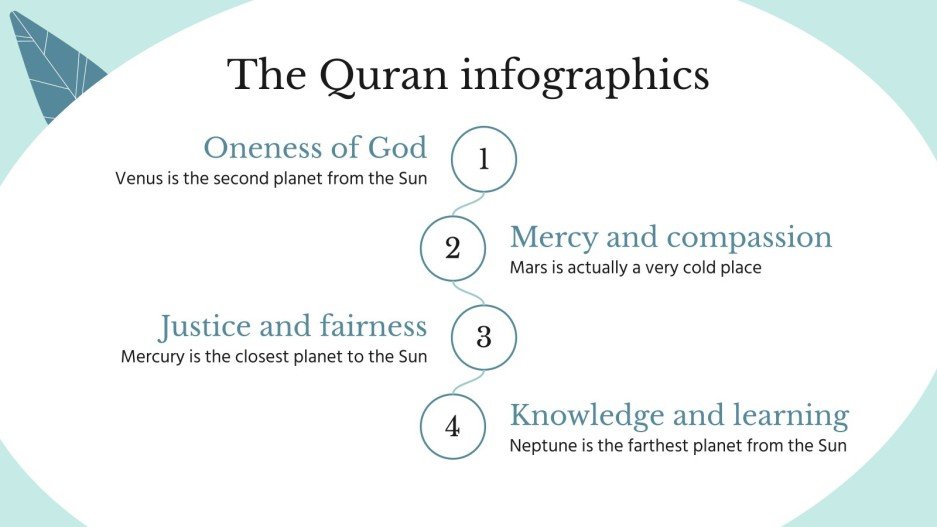 The Quran infographics

Oneness of God
Venus is the second planet from the Sun

1

2

Mercy and compassion
Mars is actually a very cold place

Justice and fairness
Mercury is the closest planet to the Sun

3

4

Knowledge and learning
Neptune is the farthest planet from the Sun