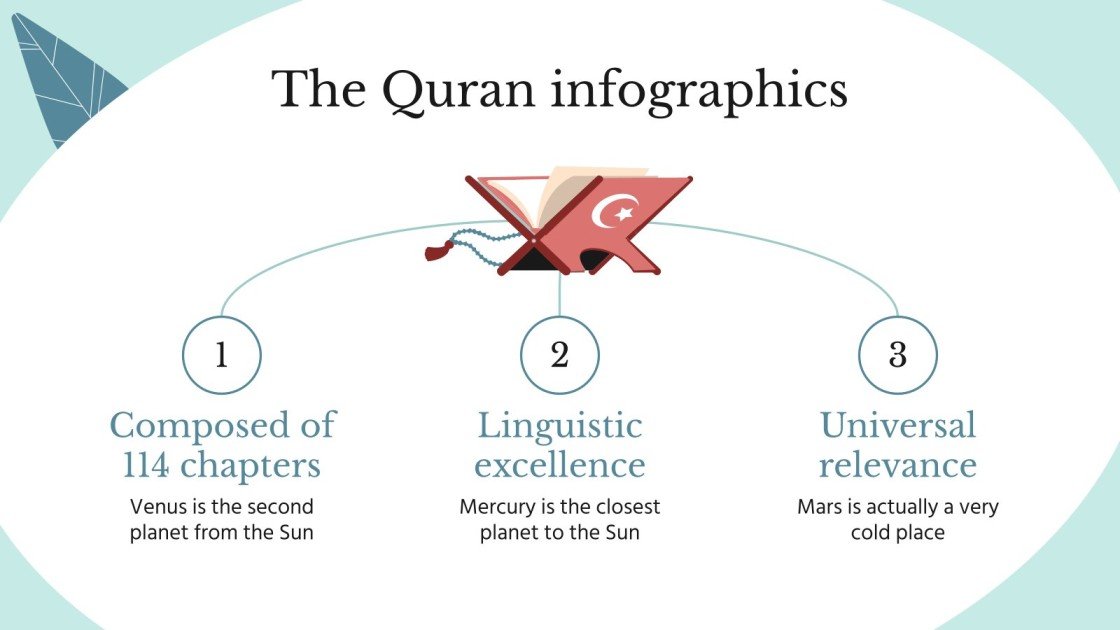 The Quran infographics

1

Composed of 114 chapters

Venus is the second planet from the Sun

2

Linguistic excellence

Mercury is the closest planet to the Sun

3

Universal relevance

Mars is actually a very cold place