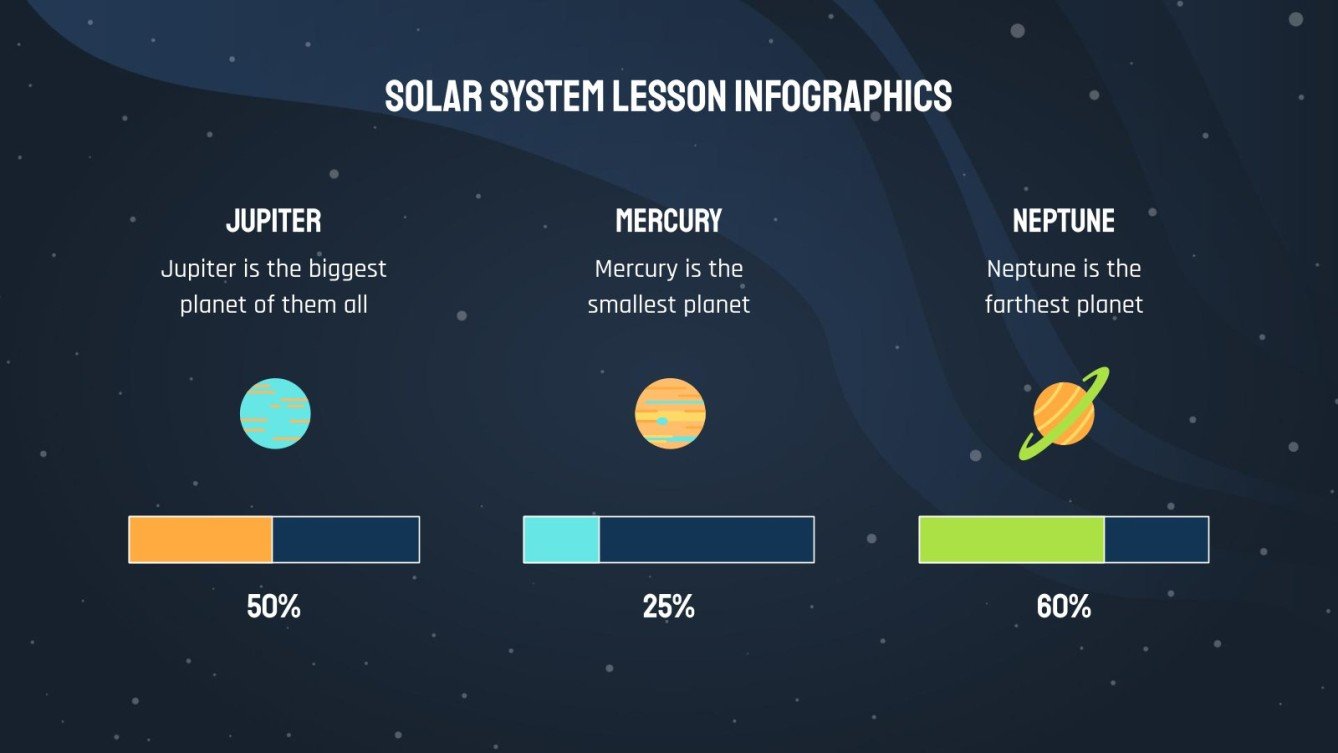 SOLAR SYSTEM LESSON INFOGRAPHICS

JUPITER
Jupiter is the biggest planet of them all

50%

MERCURY
Mercury is the smallest planet

25%

NEPTUNE
Neptune is the farthest planet

60%