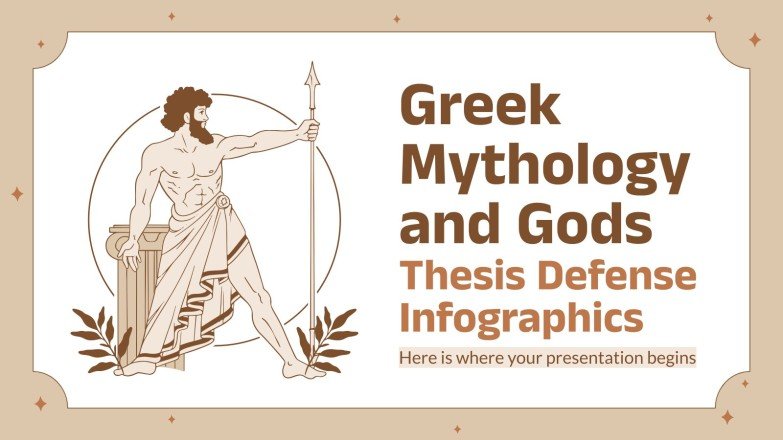 Greek Mythology and Gods
Thesis Defense Infographics

Here is where your presentation begins