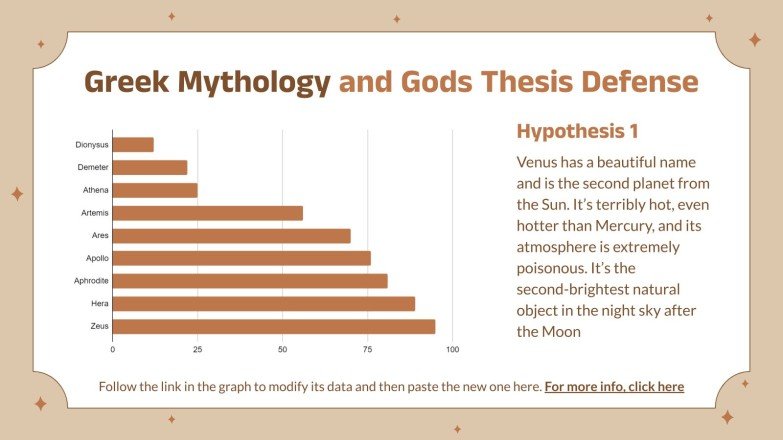 Greek Mythology and Gods Thesis Defense

Dionysus
Demeter
Athena
Artemis
Ares
Apollo
Aphrodite
Hera
Zeus

0
25
50
75
100

Hypothesis 1

Venus has a beautiful name and is the second planet from the Sun. It's terribly hot, even hotter than Mercury, and its atmosphere is extremely poisonous. It's the second-brightest natural object in the night sky after the Moon

Follow the link in the graph to modify its data and then paste the new one here. For more info, click here