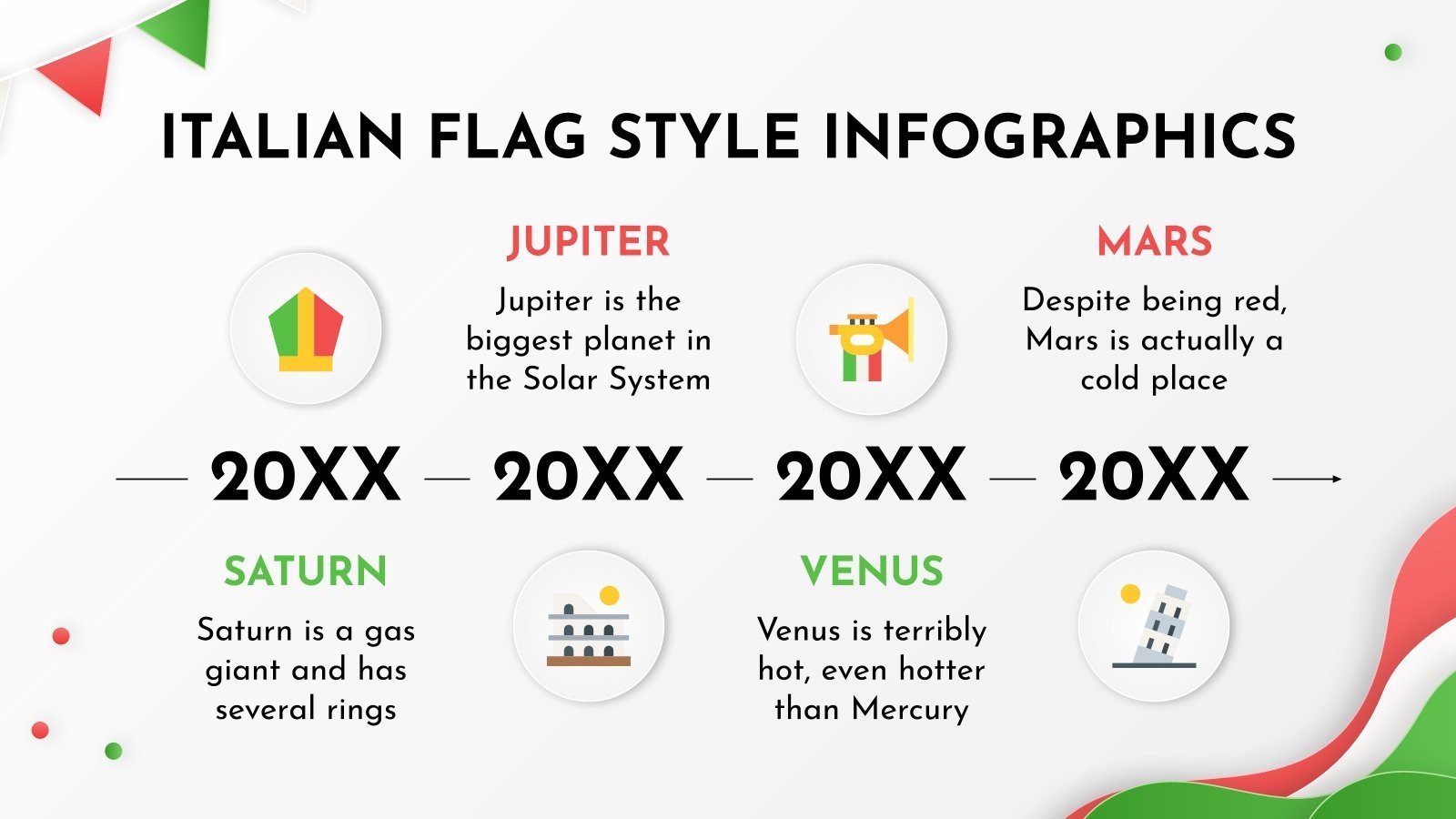 ITALIAN FLAG STYLE INFOGRAPHICS

JUPITER

Jupiter is the biggest planet in the Solar System

MARS

Despite being red, Mars is actually a cold place

20XX 20XX 20XX 20XX

SATURN

Saturn is a gas giant and has several rings

VENUS

Venus is terribly hot, even hotter than Mercury