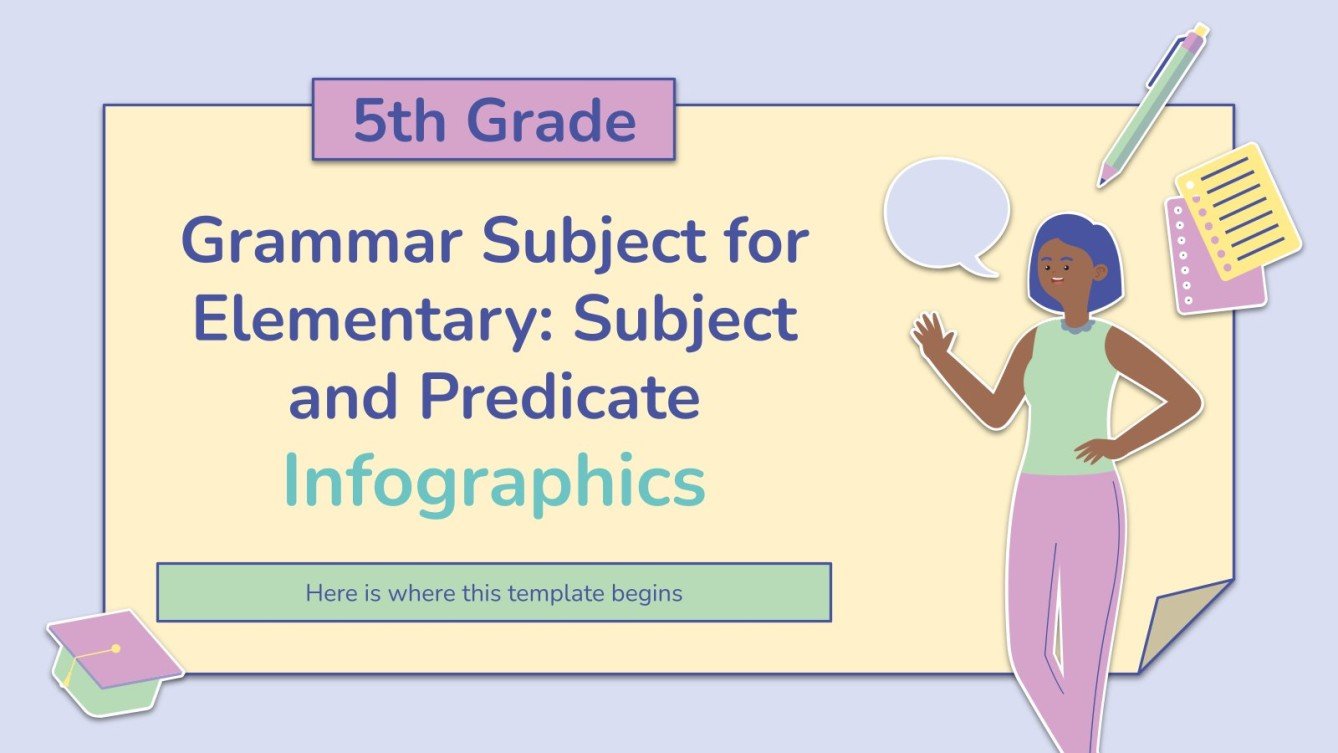 5th Grade

Grammar Subject for Elementary: Subject and Predicate Infographics

Here is where this template begins