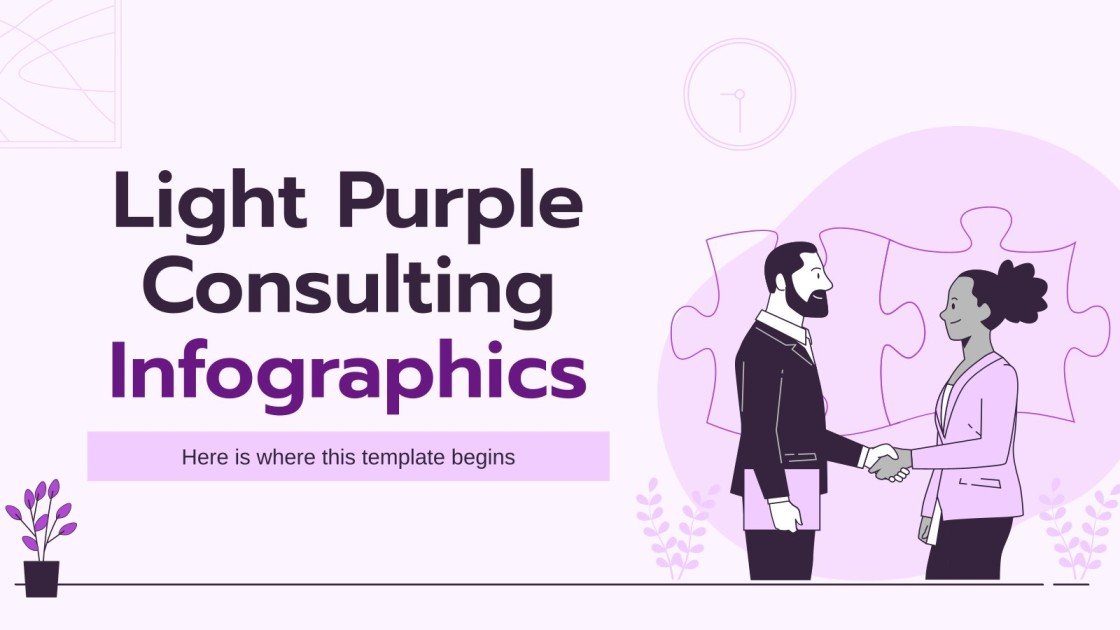 Light Purple Consulting Infographics

Here is where this template begins