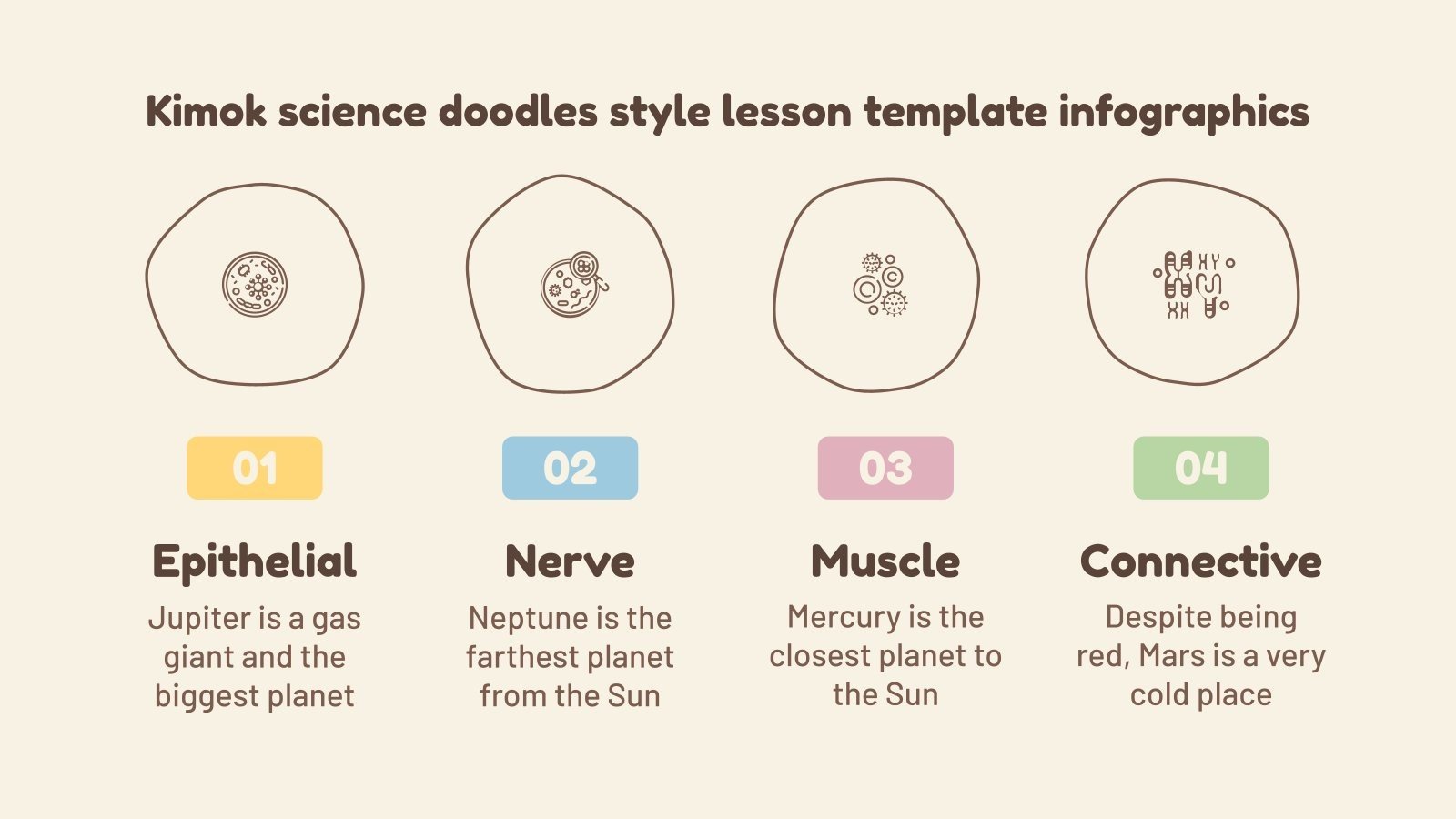 Kimok science doodles style lesson template infographics

01

Epithelial

Jupiter is a gas giant and the biggest planet

02

Nerve

Neptune is the farthest planet from the Sun

03

Muscle

Mercury is the closest planet to the Sun

04

Connective

Despite being red, Mars is a very cold place