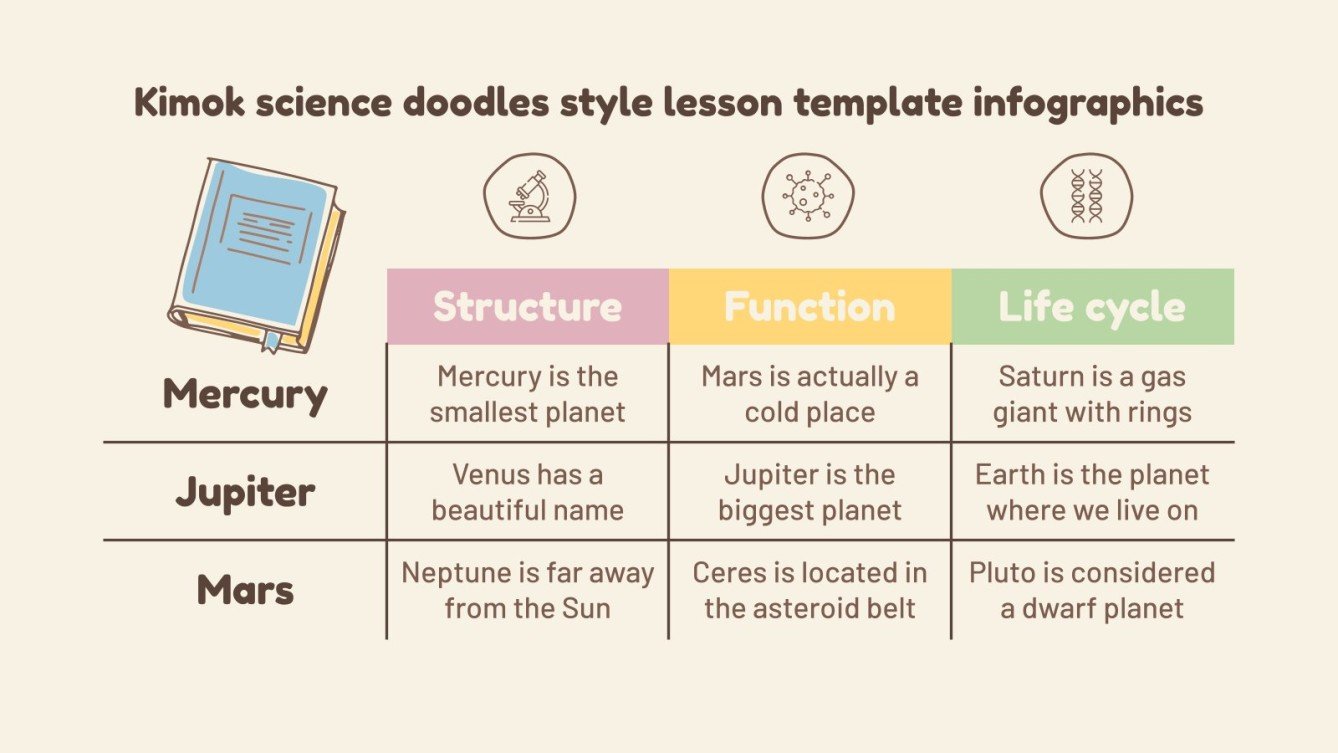 Kimok science doodles style lesson template infographics

| | Structure | Function | Life cycle |
|---|---|---|---|
| Mercury | Mercury is the smallest planet | Mars is actually a cold place | Saturn is a gas giant with rings |
| Jupiter | Venus has a beautiful name | Jupiter is the biggest planet | Earth is the planet where we live on |
| Mars | Neptune is far away from the Sun | Ceres is located in the asteroid belt | Pluto is considered a dwarf planet |