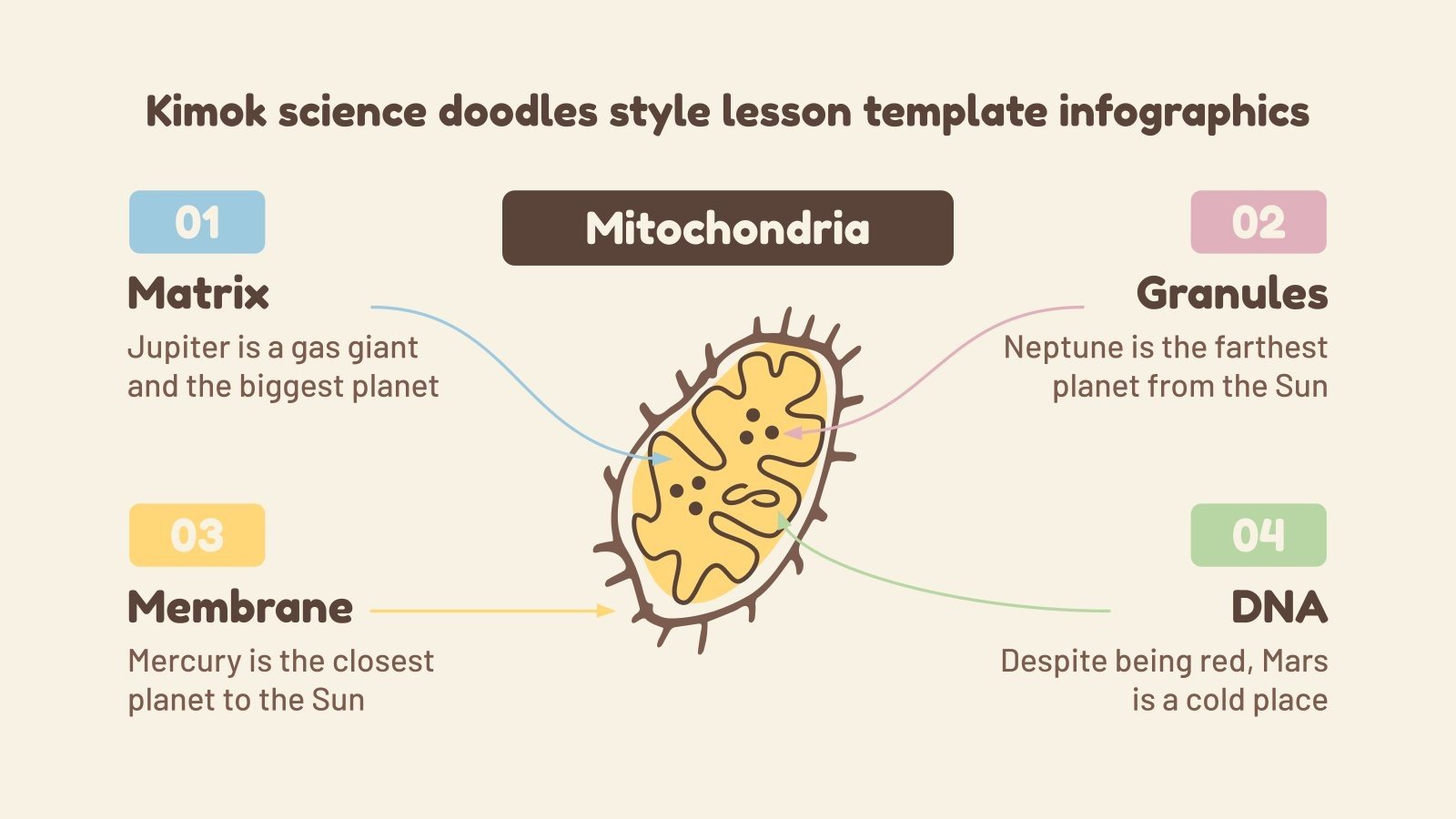 Kimok science doodles style lesson template infographics

Mitochondria

01
Matrix
Jupiter is a gas giant and the biggest planet

02
Granules
Neptune is the farthest planet from the Sun

03
Membrane
Mercury is the closest planet to the Sun

04
DNA
Despite being red, Mars is a cold place