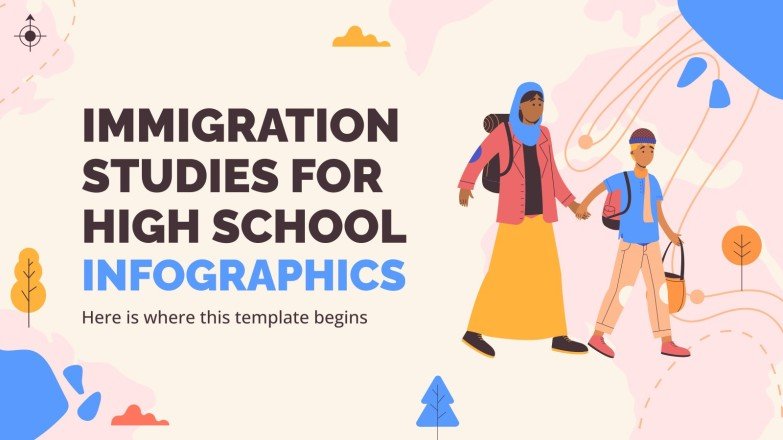 IMMIGRATION STUDIES FOR HIGH SCHOOL INFOGRAPHICS

Here is where this template begins