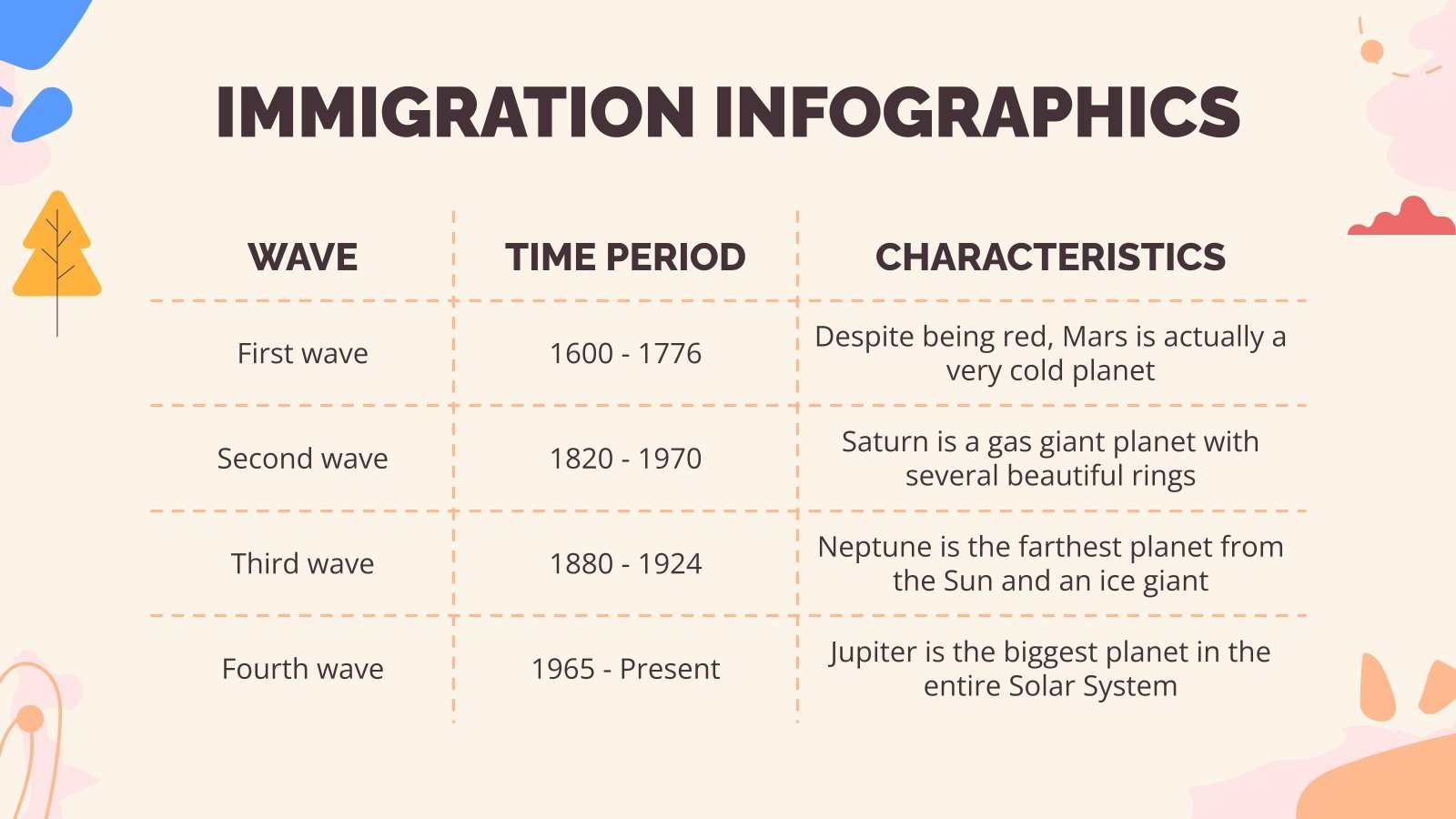 IMMIGRATION INFOGRAPHICS

| WAVE | TIME PERIOD | CHARACTERISTICS |
|---|---|---|
| First wave | 1600 - 1776 | Despite being red, Mars is actually a very cold planet |
| Second wave | 1820 - 1970 | Saturn is a gas giant planet with several beautiful rings |
| Third wave | 1880 - 1924 | Neptune is the farthest planet from the Sun and an ice giant |
| Fourth wave | 1965 - Present | Jupiter is the biggest planet in the entire Solar System |