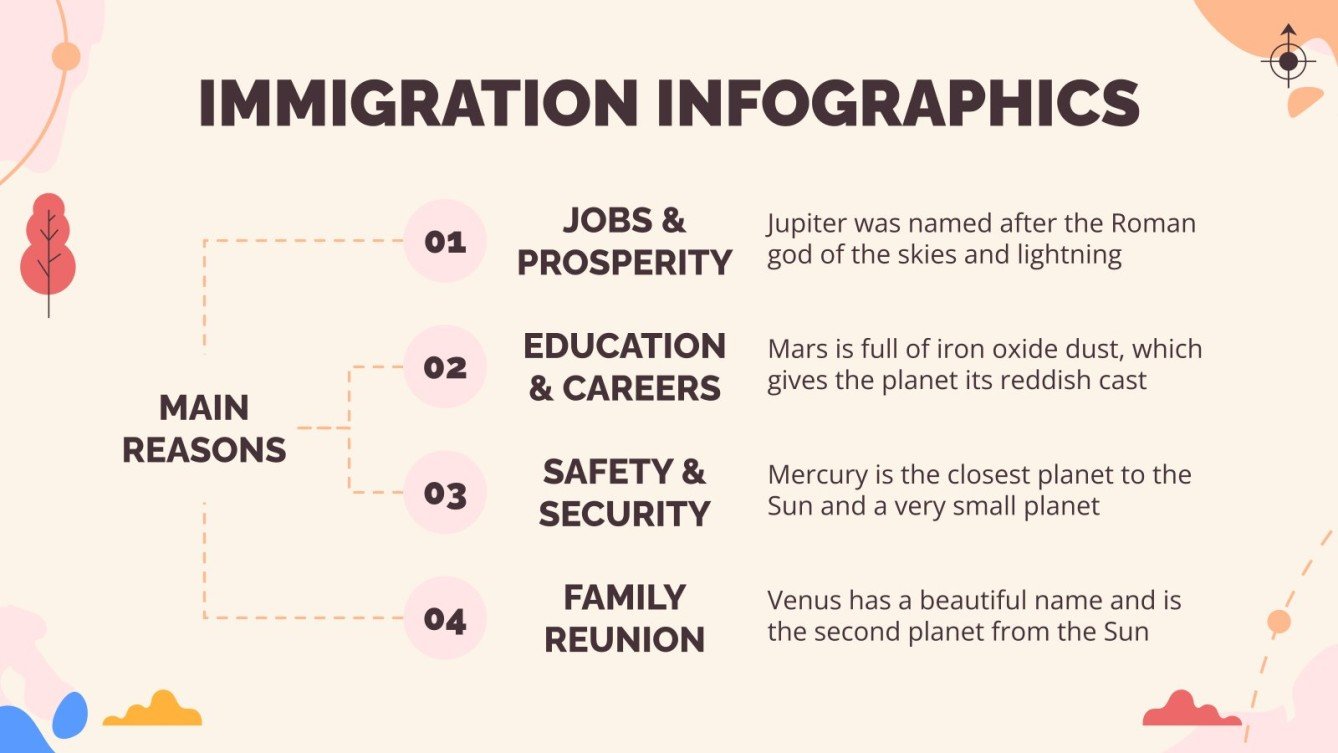 IMMIGRATION INFOGRAPHICS

MAIN REASONS

01
JOBS & PROSPERITY
Jupiter was named after the Roman god of the skies and lightning

02
EDUCATION & CAREERS
Mars is full of iron oxide dust, which gives the planet its reddish cast

03
SAFETY & SECURITY
Mercury is the closest planet to the Sun and a very small planet

04
FAMILY REUNION
Venus has a beautiful name and is the second planet from the Sun