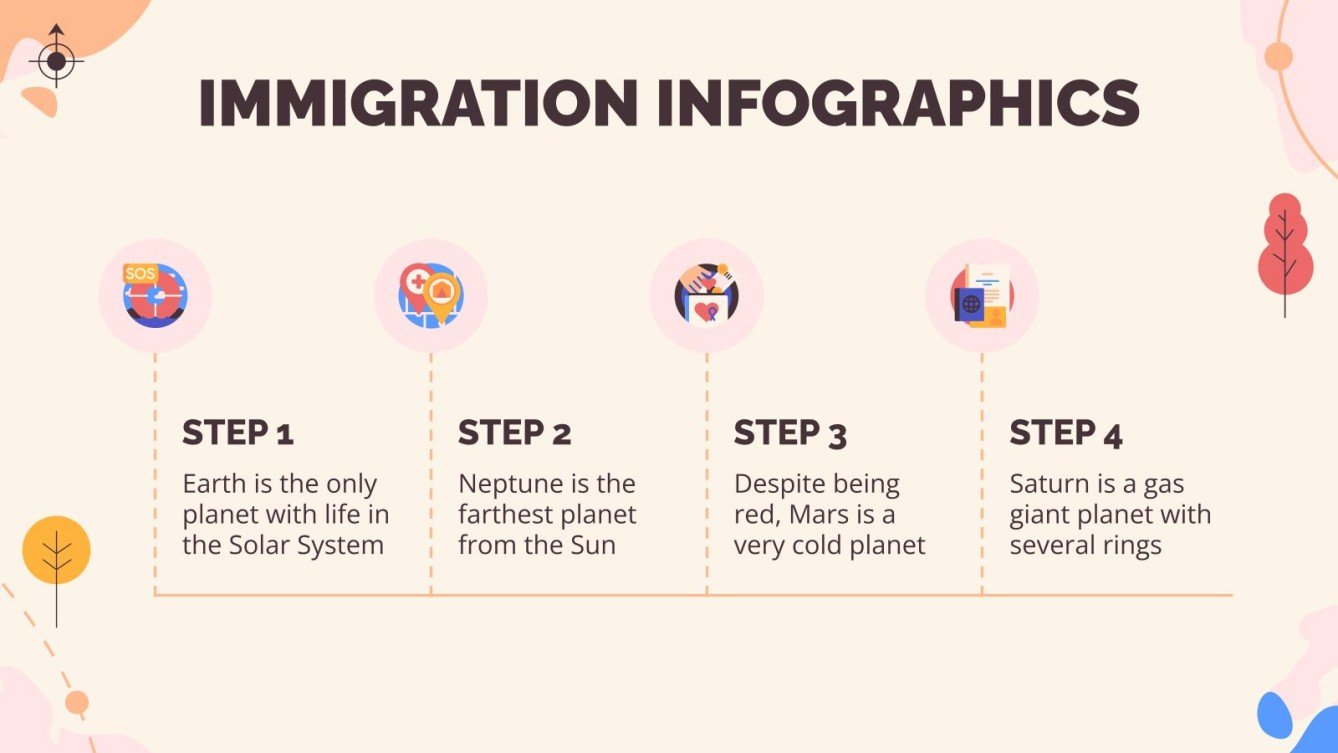 IMMIGRATION INFOGRAPHICS

SOS

STEP 1
Earth is the only planet with life in the Solar System

STEP 2
Neptune is the farthest planet from the Sun

STEP 3
Despite being red, Mars is a very cold planet

STEP 4
Saturn is a gas giant planet with several rings