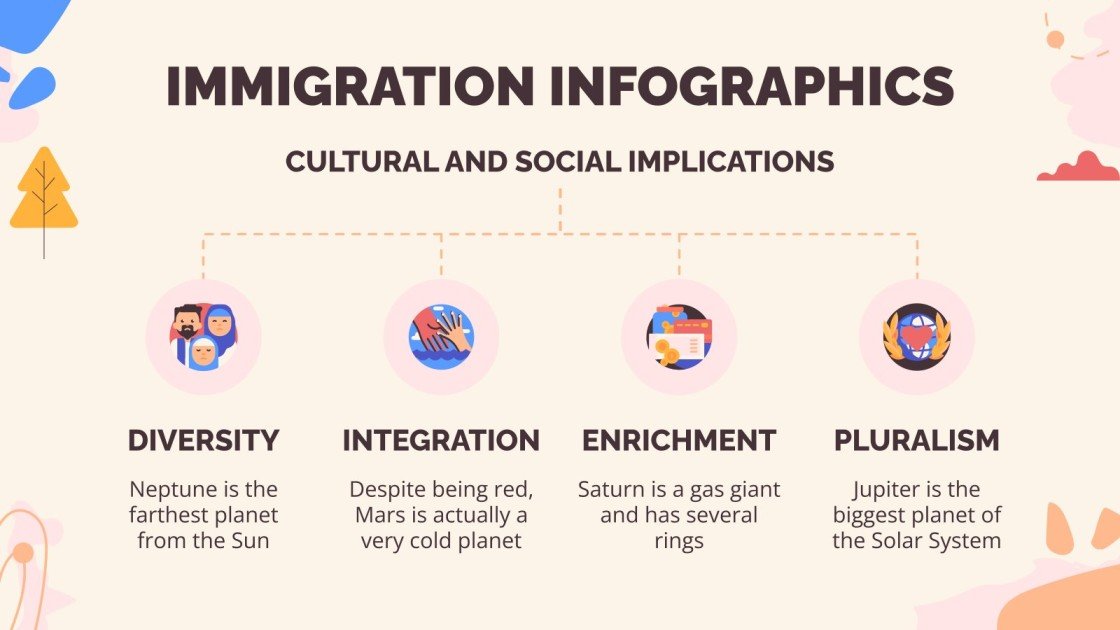 IMMIGRATION INFOGRAPHICS

CULTURAL AND SOCIAL IMPLICATIONS

DIVERSITY

Neptune is the farthest planet from the Sun

INTEGRATION

Despite being red, Mars is actually a very cold planet

ENRICHMENT

Saturn is a gas giant and has several rings

PLURALISM

Jupiter is the biggest planet of the Solar System