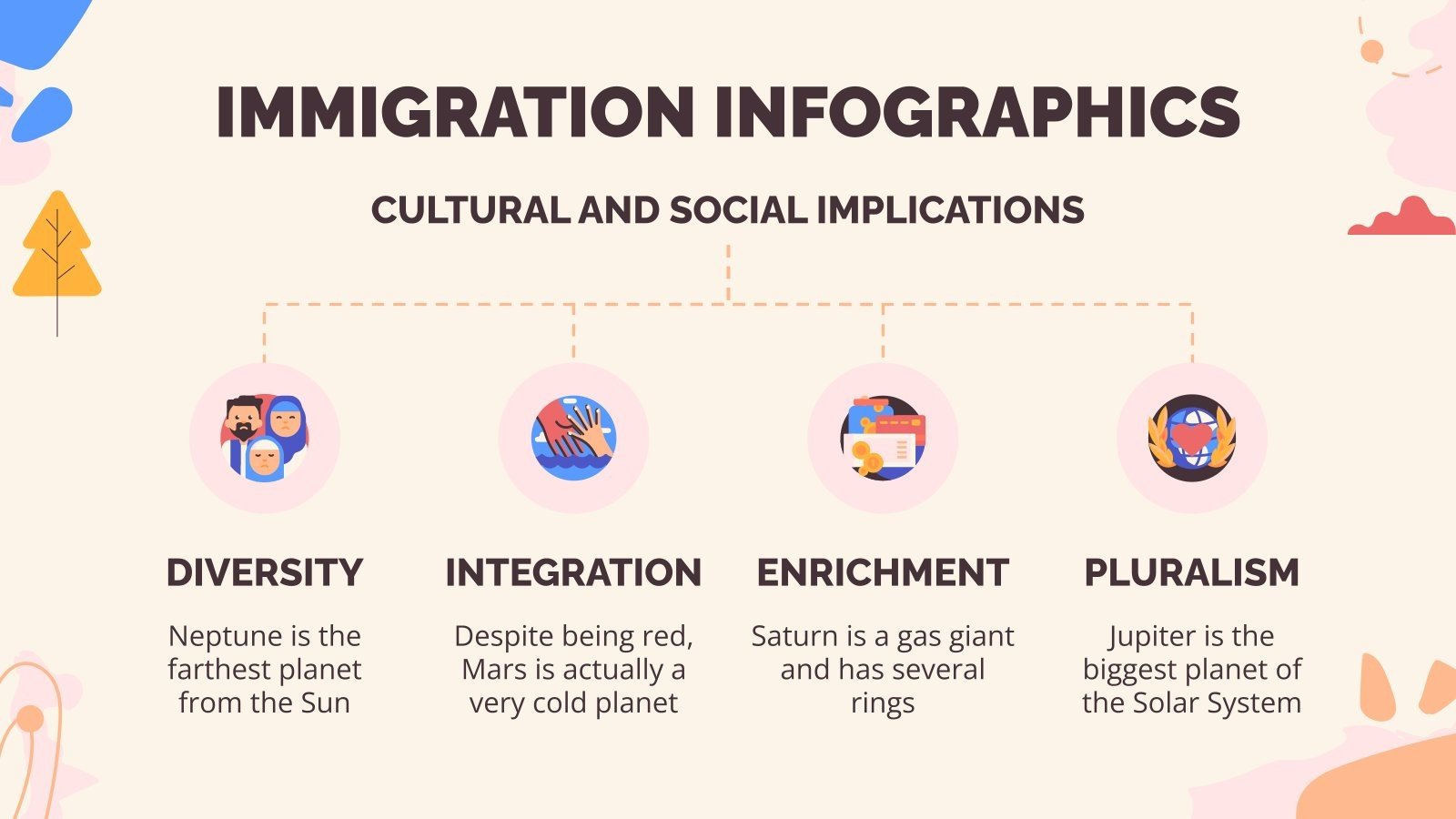 IMMIGRATION INFOGRAPHICS

CULTURAL AND SOCIAL IMPLICATIONS

DIVERSITY

Neptune is the farthest planet from the Sun

INTEGRATION

Despite being red, Mars is actually a very cold planet

ENRICHMENT

Saturn is a gas giant and has several rings

PLURALISM

Jupiter is the biggest planet of the Solar System