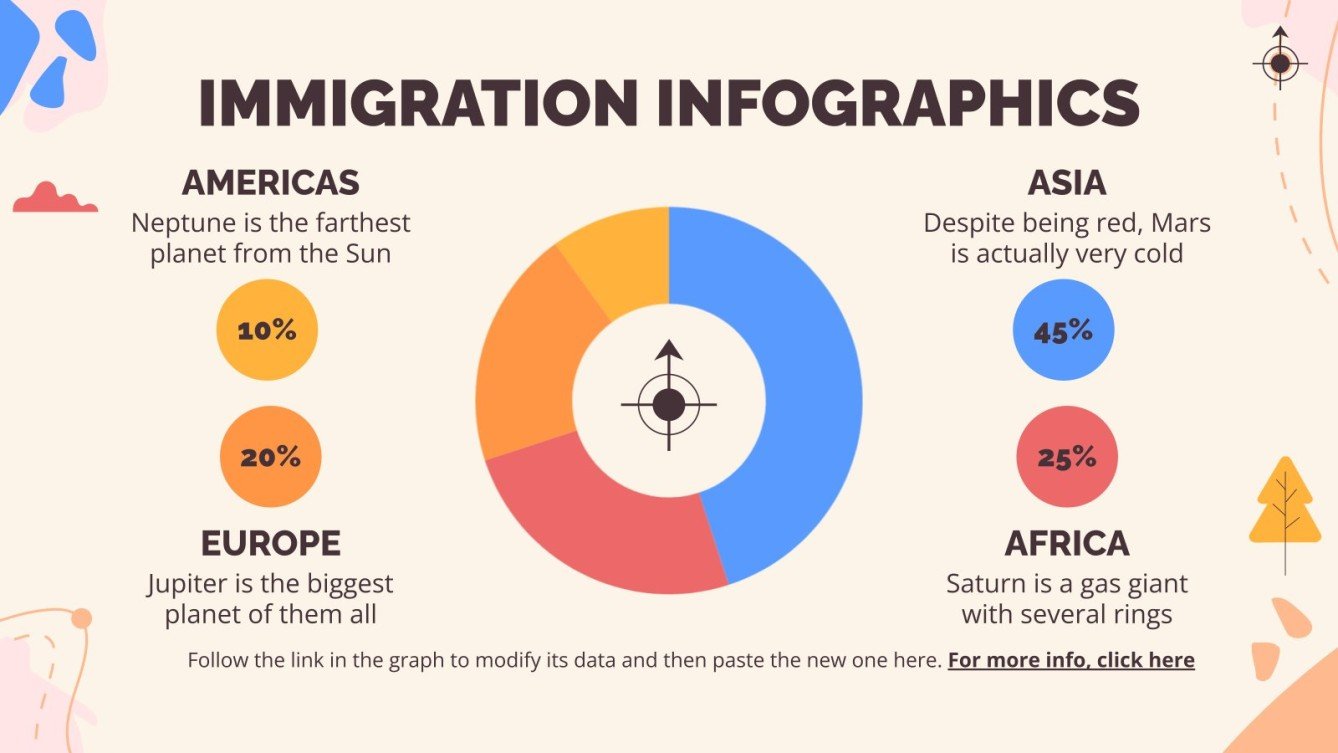 IMMIGRATION INFOGRAPHICS

AMERICAS
Neptune is the farthest planet from the Sun

10%

20%

EUROPE
Jupiter is the biggest planet of them all

ASIA
Despite being red, Mars is actually very cold

45%

25%

AFRICA
Saturn is a gas giant with several rings

Follow the link in the graph to modify its data and then paste the new one here. For more info, click here