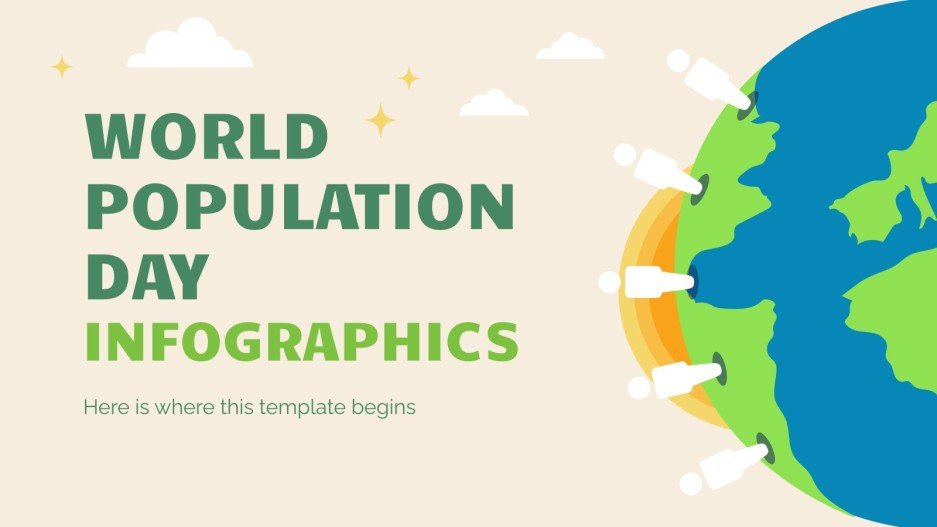 WORLD POPULATION DAY INFOGRAPHICS

Here is where this template begins