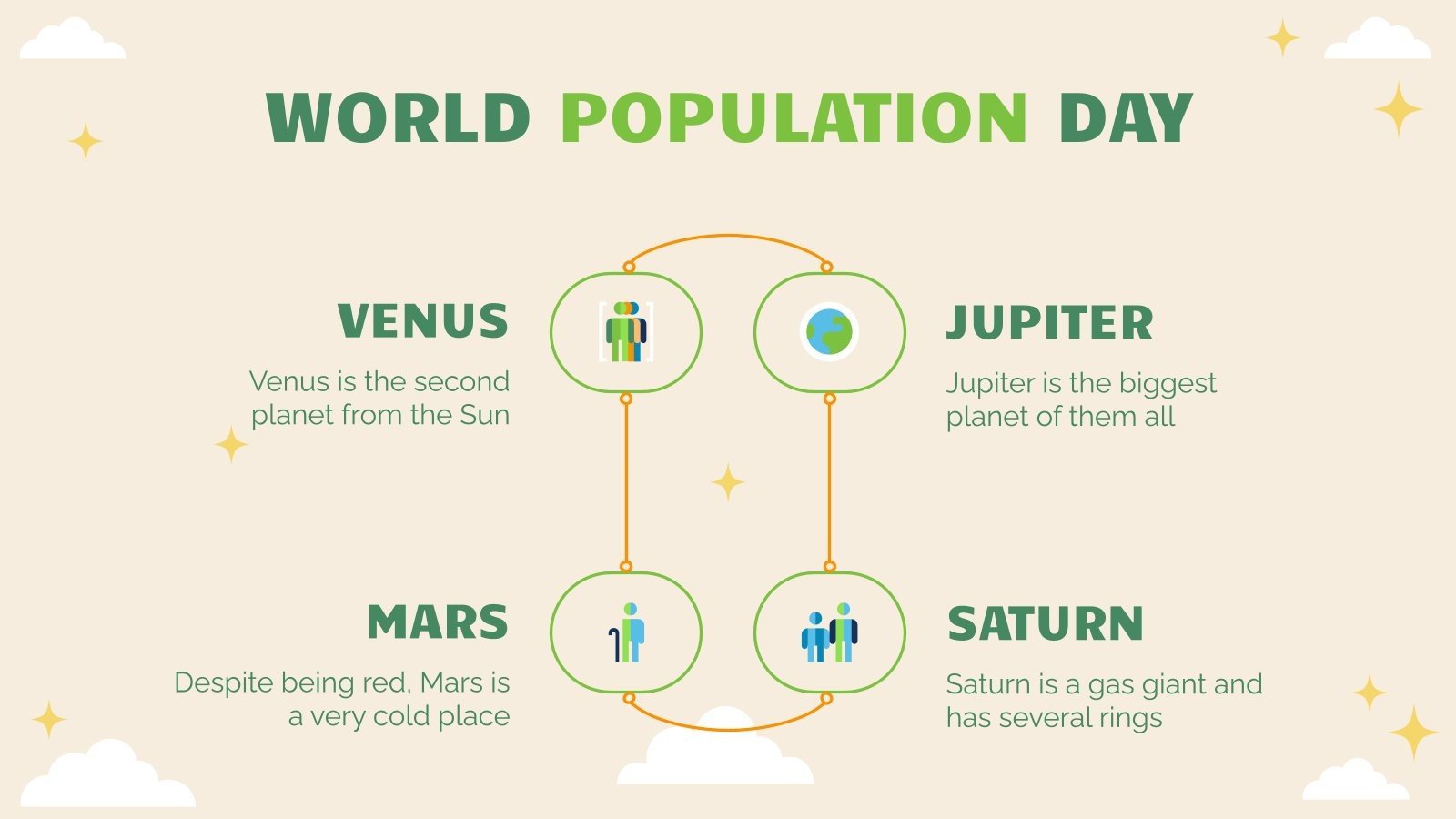 WORLD POPULATION DAY

VENUS

Venus is the second planet from the Sun

JUPITER

Jupiter is the biggest planet of them all

MARS

Despite being red, Mars is a very cold place

SATURN

Saturn is a gas giant and has several rings