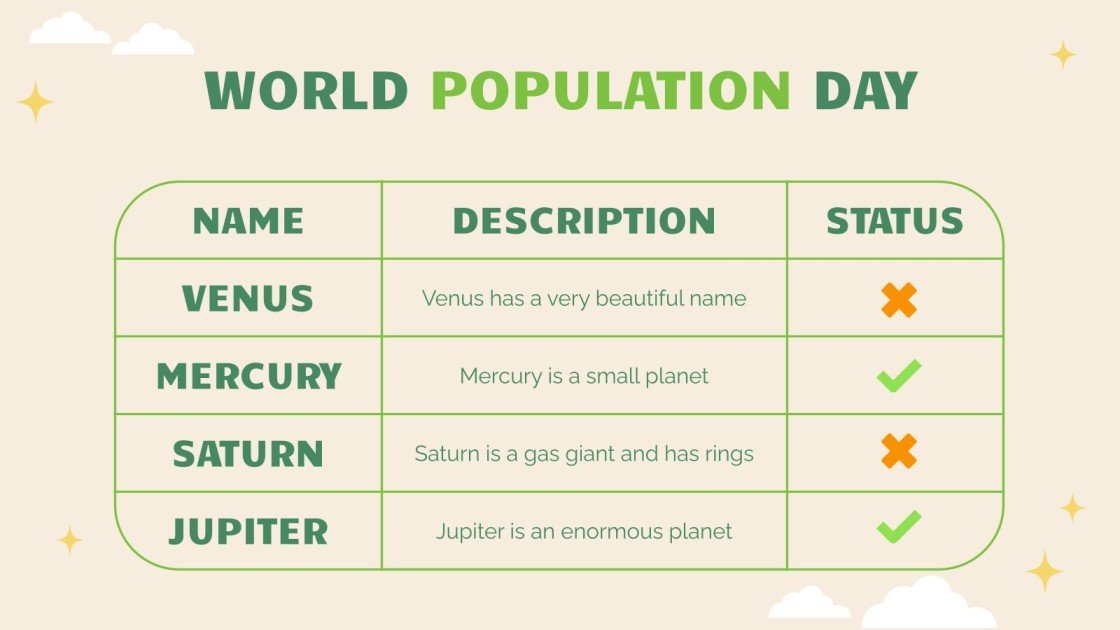 WORLD POPULATION DAY

| NAME | DESCRIPTION | STATUS |
|---|---|---|
| VENUS | Venus has a very beautiful name | ✖ |
| MERCURY | Mercury is a small planet | ✔ |
| SATURN | Saturn is a gas giant and has rings | ✖ |
| JUPITER | Jupiter is an enormous planet | ✔ |