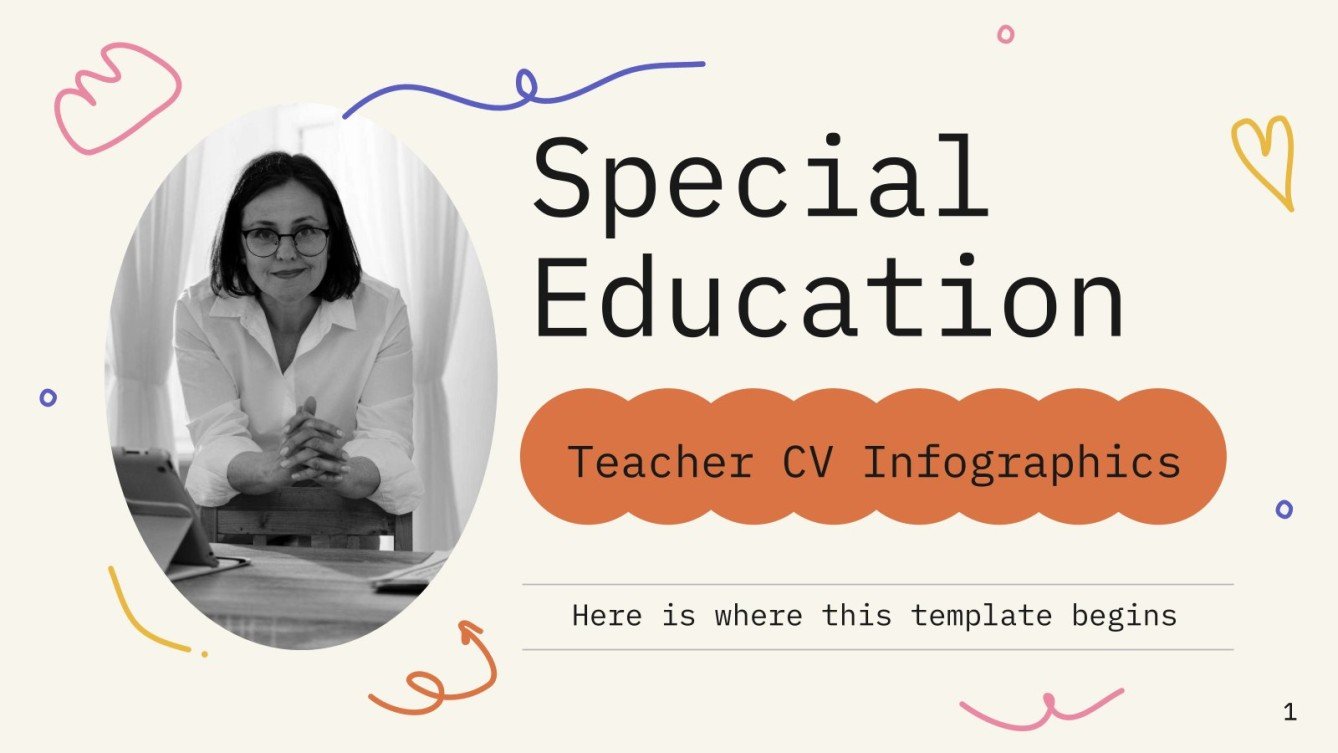 Special Education

Teacher CV Infographics

Here is where this template begins

1