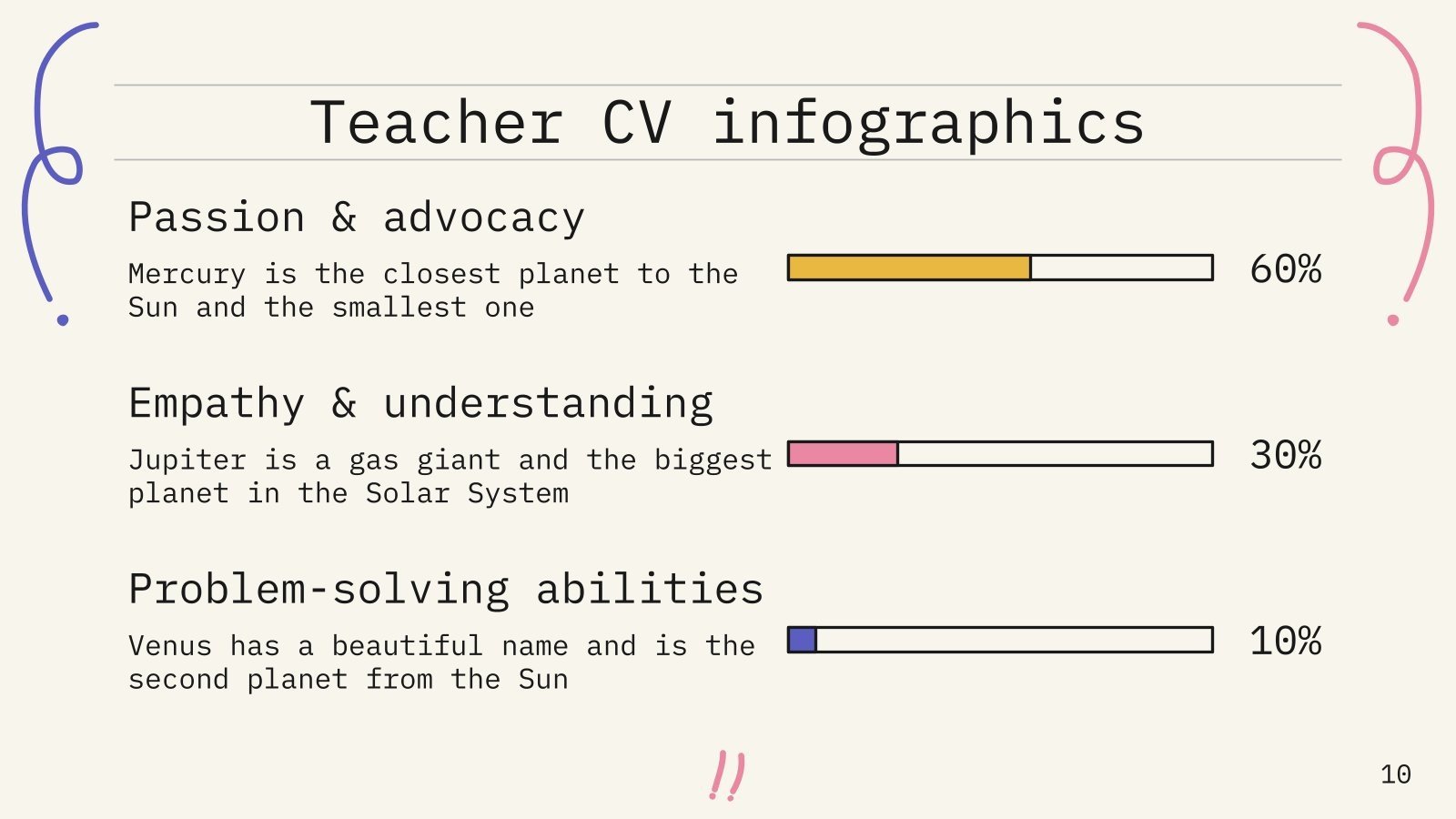 Teacher CV infographics

Passion & advocacy

Mercury is the closest planet to the Sun and the smallest one

60%

Empathy & understanding

Jupiter is a gas giant and the biggest planet in the Solar System

30%

Problem-solving abilities

Venus has a beautiful name and is the second planet from the Sun

10%

10