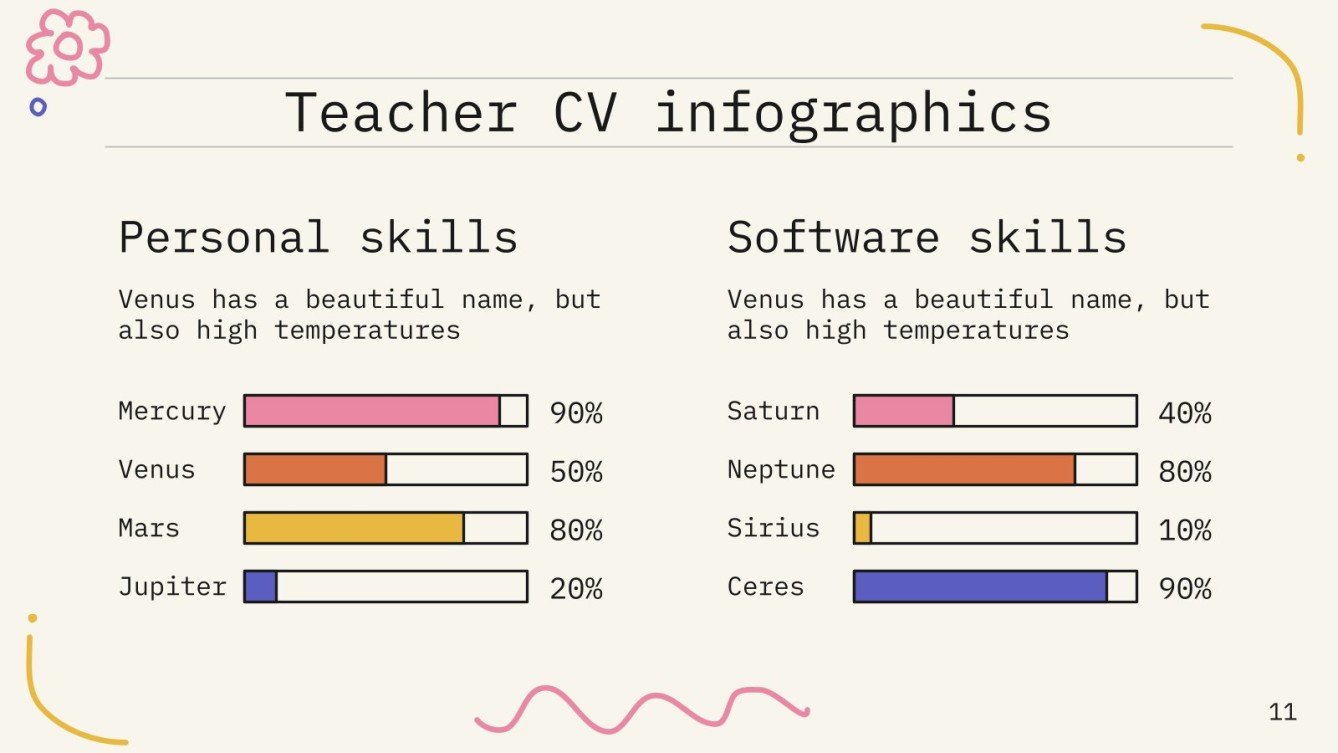 Teacher CV infographics

Personal skills

Venus has a beautiful name, but also high temperatures

Mercury 90%
Venus 50%
Mars 80%
Jupiter 20%

Software skills

Venus has a beautiful name, but also high temperatures

Saturn 40%
Neptune 80%
Sirius 10%
Ceres 90%

11