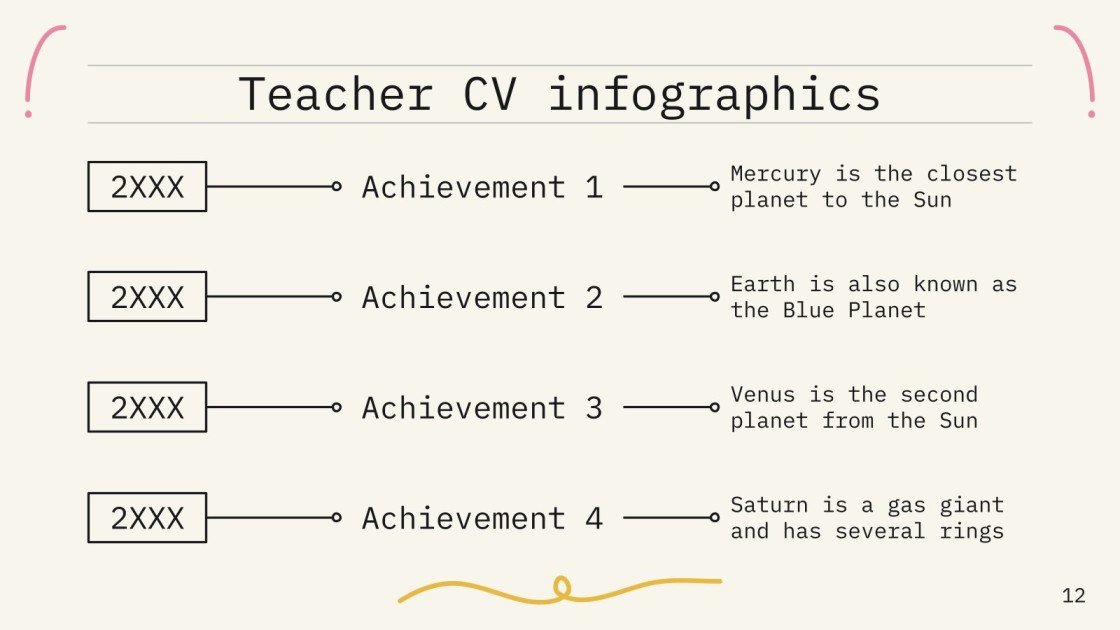 Teacher CV infographics

2XXX

Achievement 1

Mercury is the closest planet to the Sun

2XXX

Achievement 2

Earth is also known as the Blue Planet

2XXX

Achievement 3

Venus is the second planet from the Sun

2XXX

Achievement 4

Saturn is a gas giant and has several rings

12