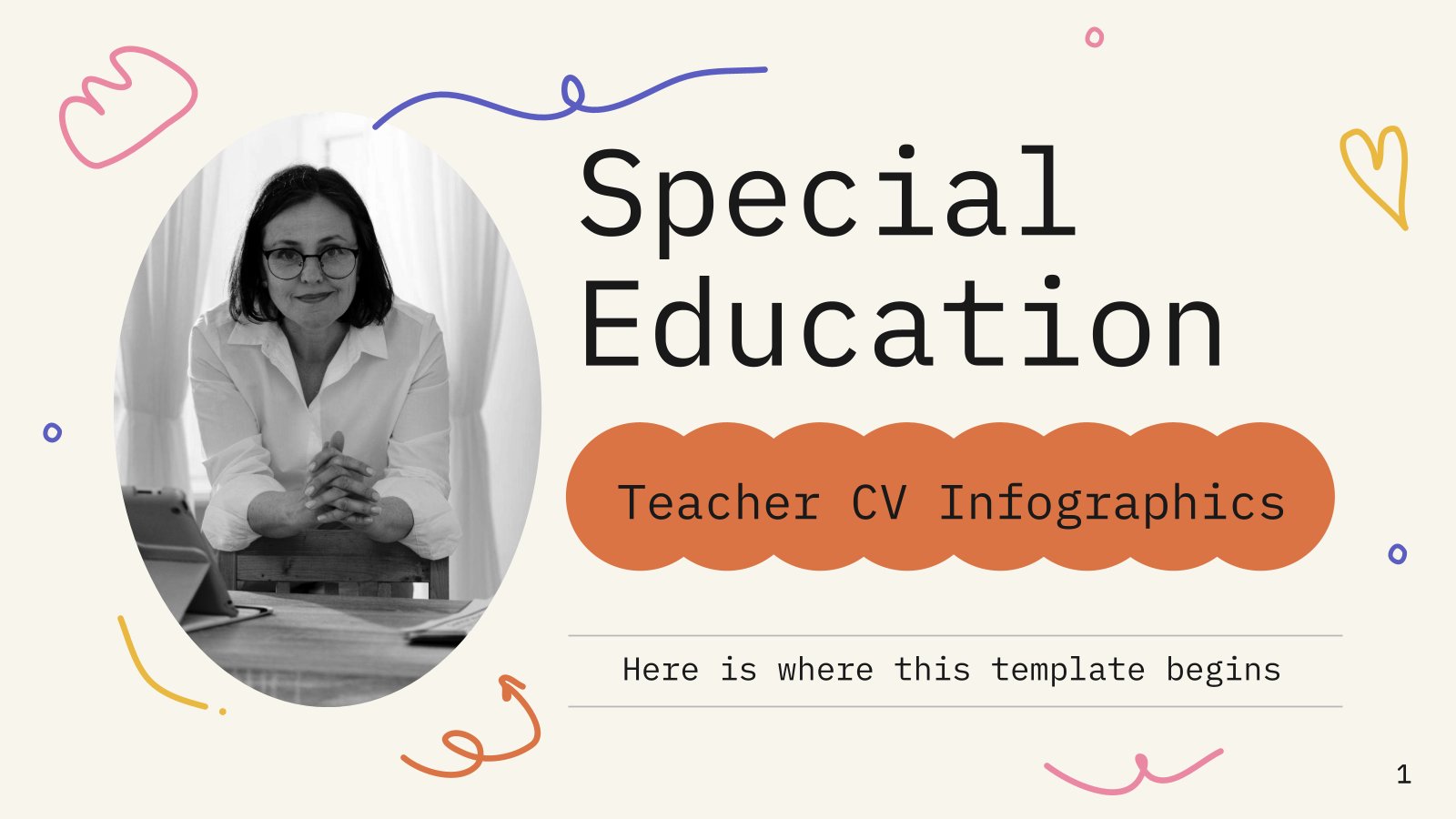 Special Education

Teacher CV Infographics

Here is where this template begins

1