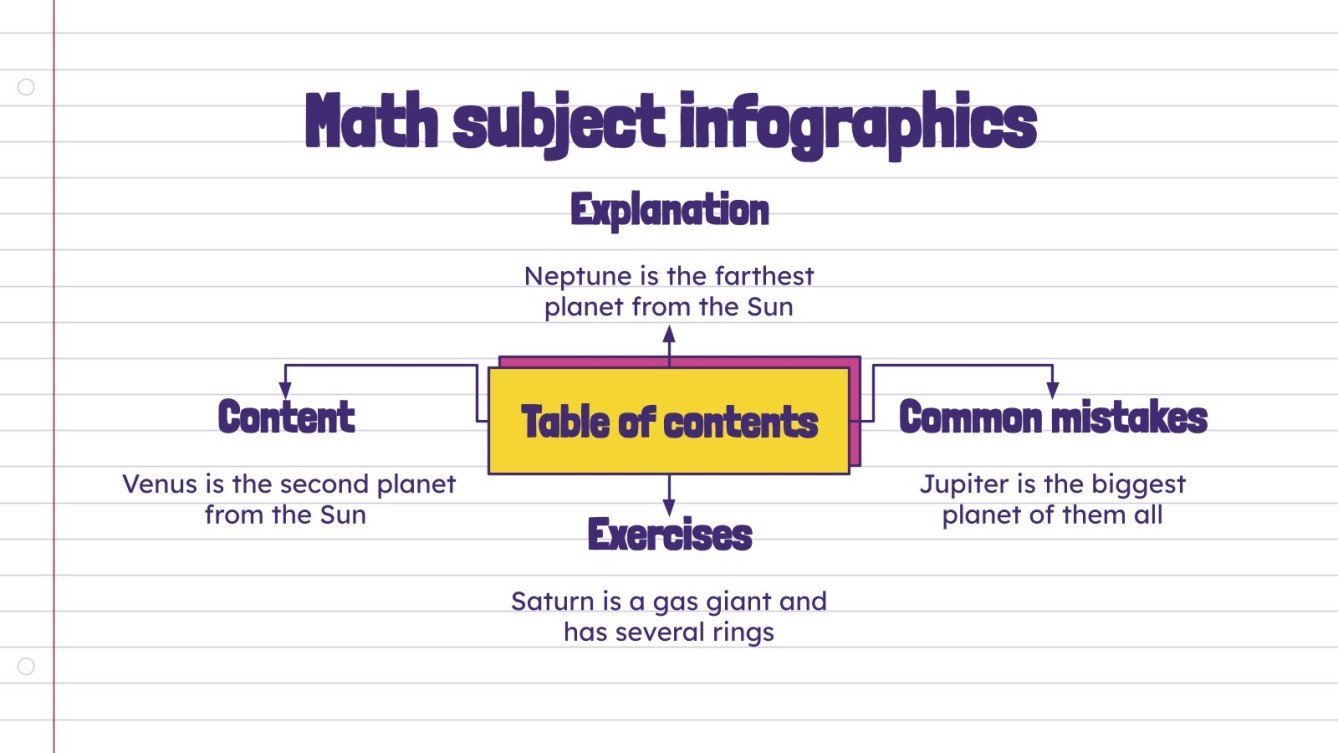 Math subject infographics

Explanation

Neptune is the farthest planet from the Sun

Content

Venus is the second planet from the Sun

Table of contents

Common mistakes

Jupiter is the biggest planet of them all

Exercises

Saturn is a gas giant and has several rings