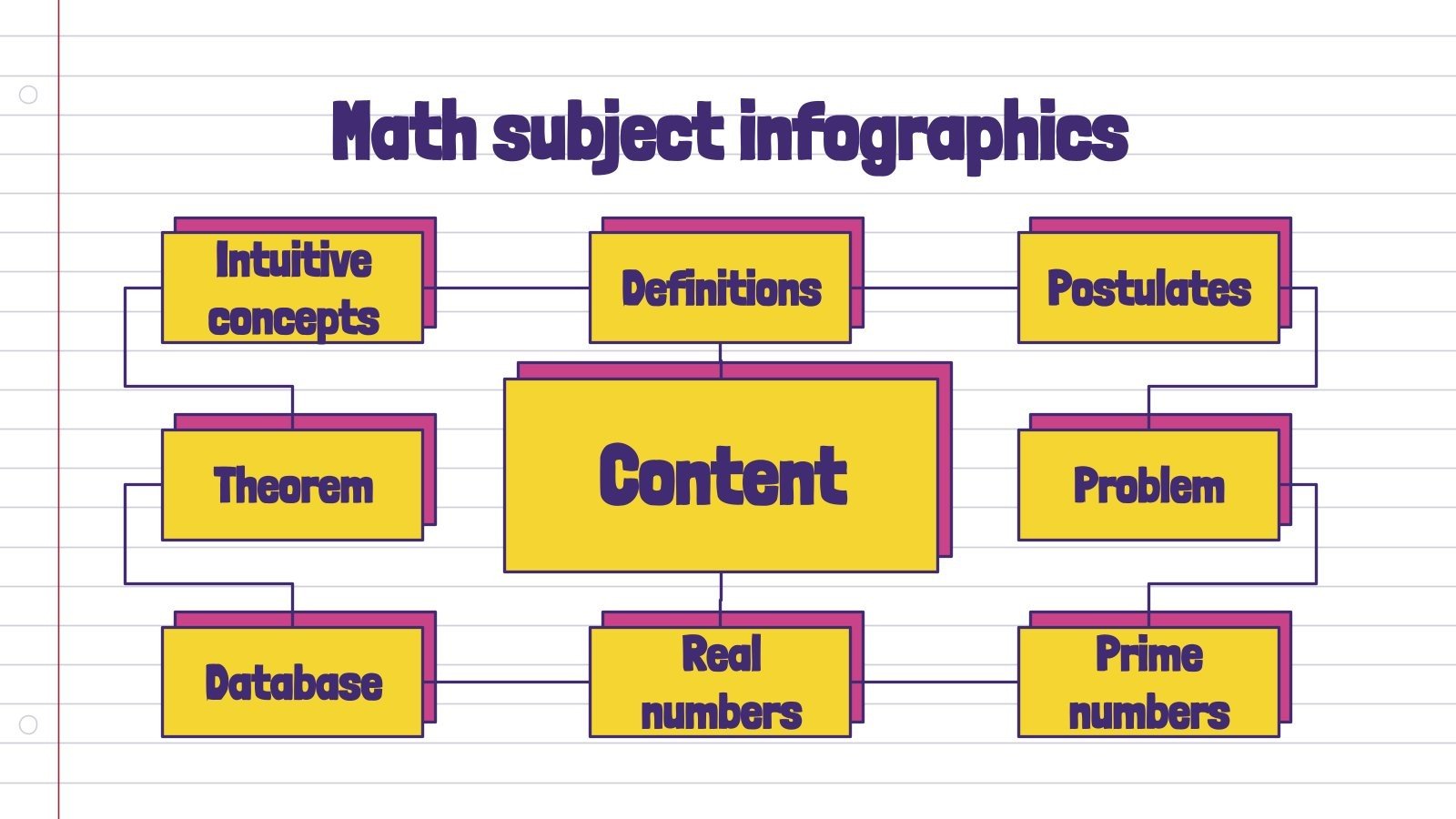 Math subject infographics

Intuitive concepts

Definitions

Postulates

Theorem

Content

Problem

Database

Real numbers

Prime numbers