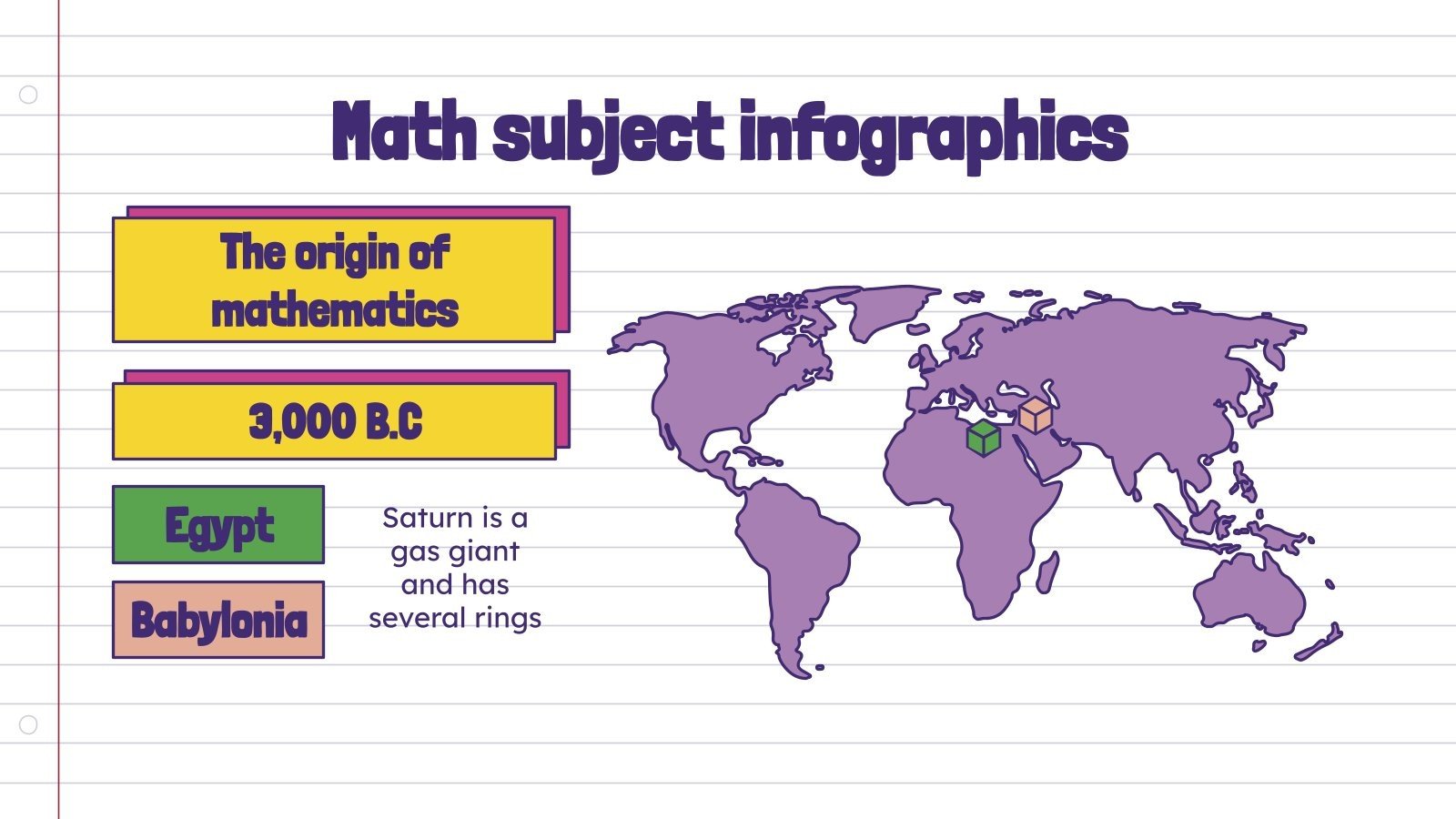 Math subject infographics

The origin of mathematics

3,000 B.C

Egypt

Babylonia

Saturn is a gas giant and has several rings