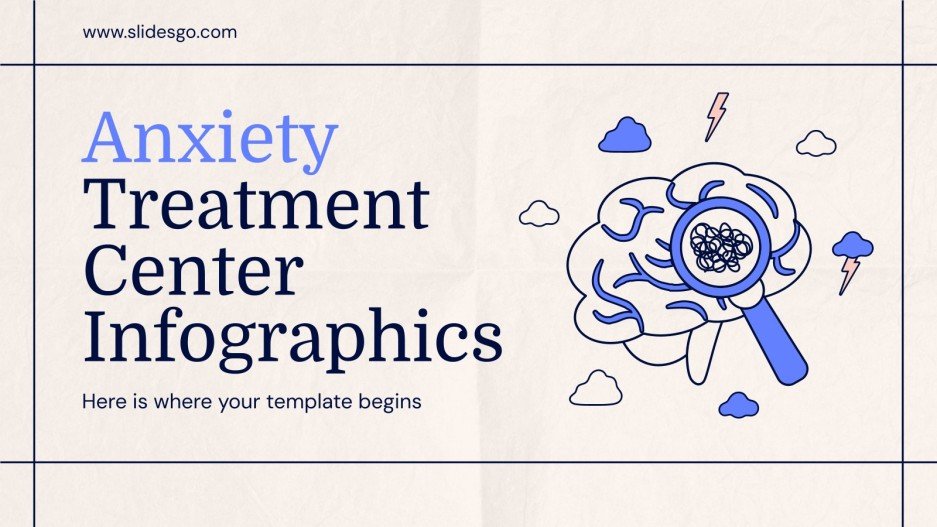 www.slidesgo.com

Anxiety Treatment Center Infographics

Here is where your template begins