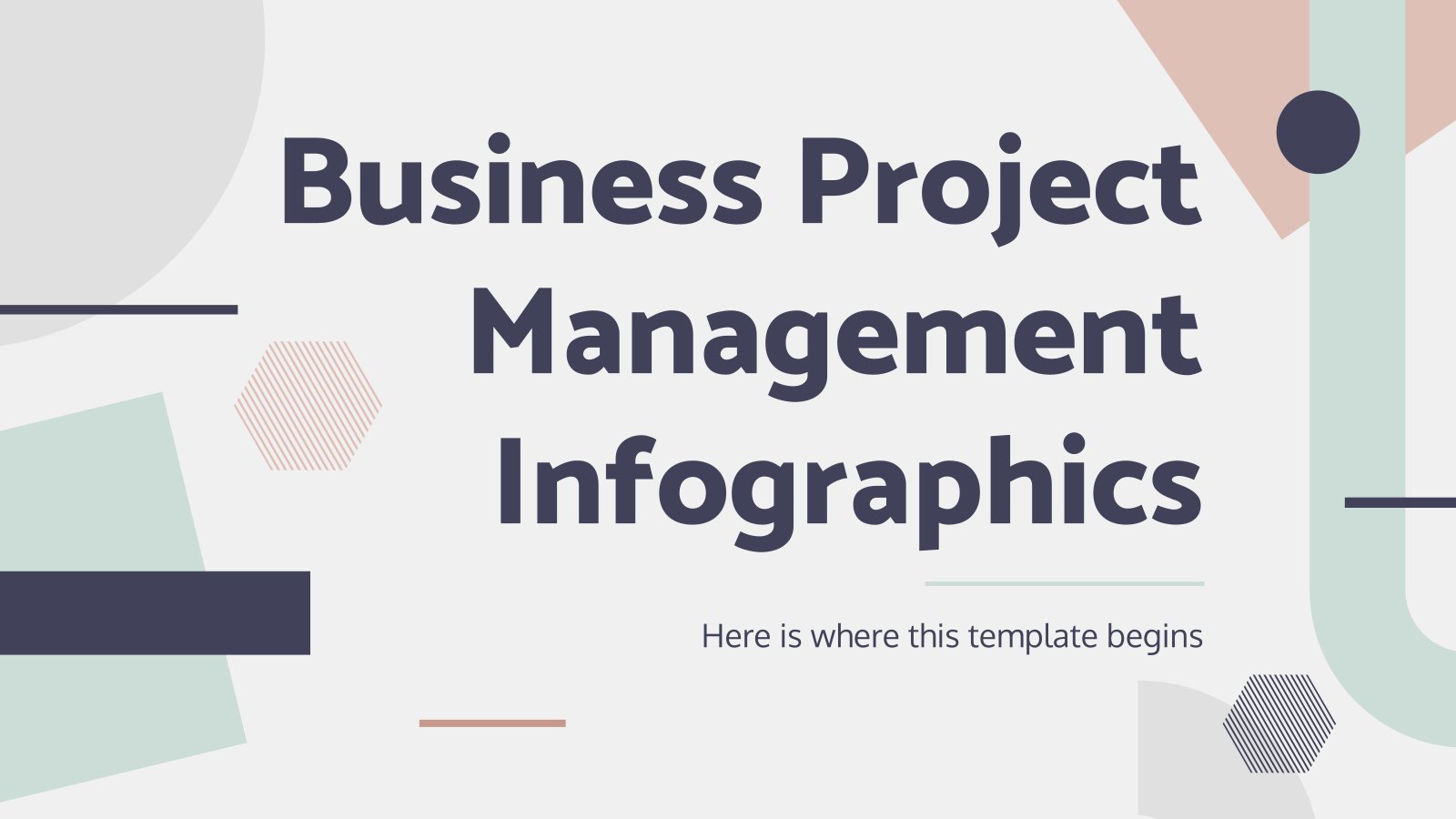 Business Project Management Infographics

Here is where this template begins