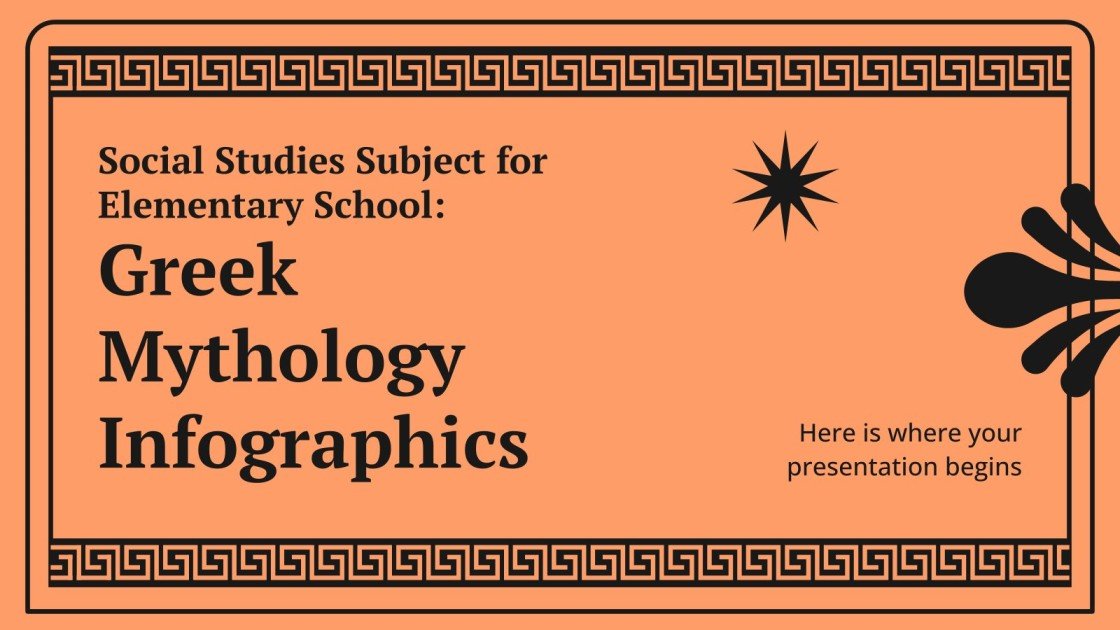 Social Studies Subject for Elementary School:

Greek Mythology Infographics

Here is where your presentation begins