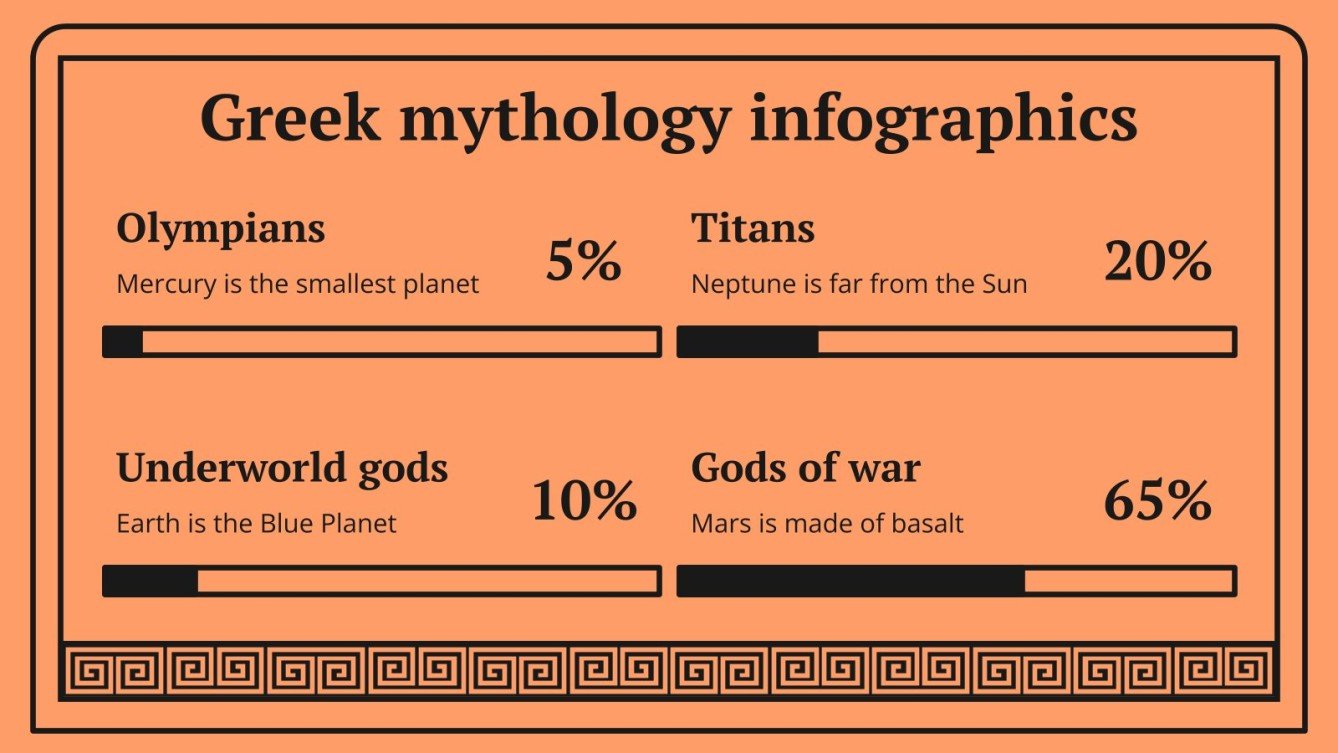 Greek mythology infographics

Olympians
Mercury is the smallest planet
5%

Titans
Neptune is far from the Sun
20%

Underworld gods
Earth is the Blue Planet
10%

Gods of war
Mars is made of basalt
65%