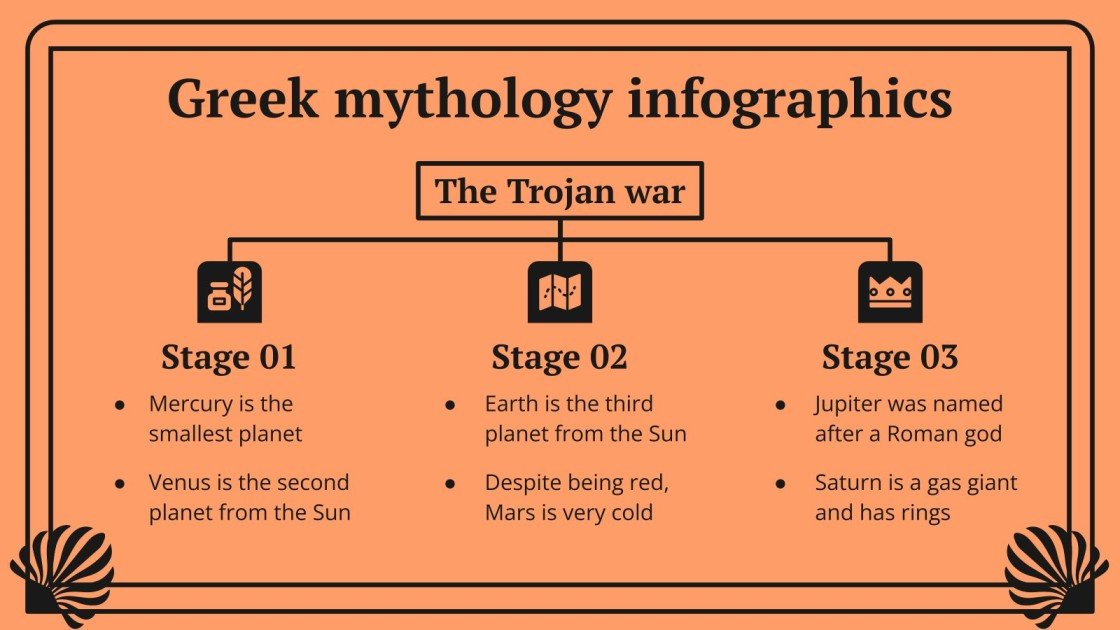 Greek mythology infographics

The Trojan war

Stage 01

- Mercury is the smallest planet
- Venus is the second planet from the Sun

Stage 02

- Earth is the third planet from the Sun
- Despite being red, Mars is very cold

Stage 03

- Jupiter was named after a Roman god
- Saturn is a gas giant and has rings