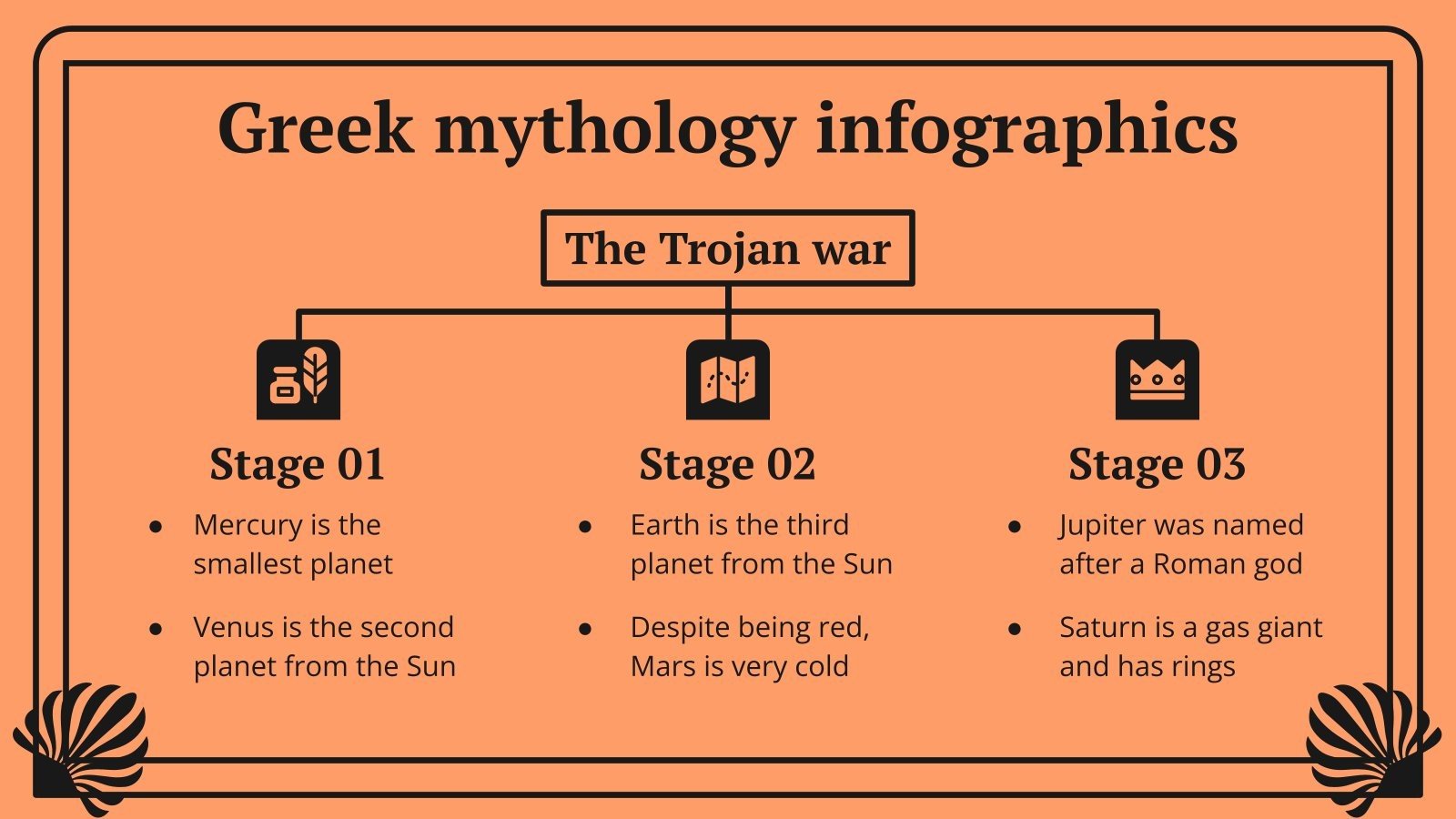 Greek mythology infographics

The Trojan war

Stage 01

- Mercury is the smallest planet
- Venus is the second planet from the Sun

Stage 02

- Earth is the third planet from the Sun
- Despite being red, Mars is very cold

Stage 03

- Jupiter was named after a Roman god
- Saturn is a gas giant and has rings