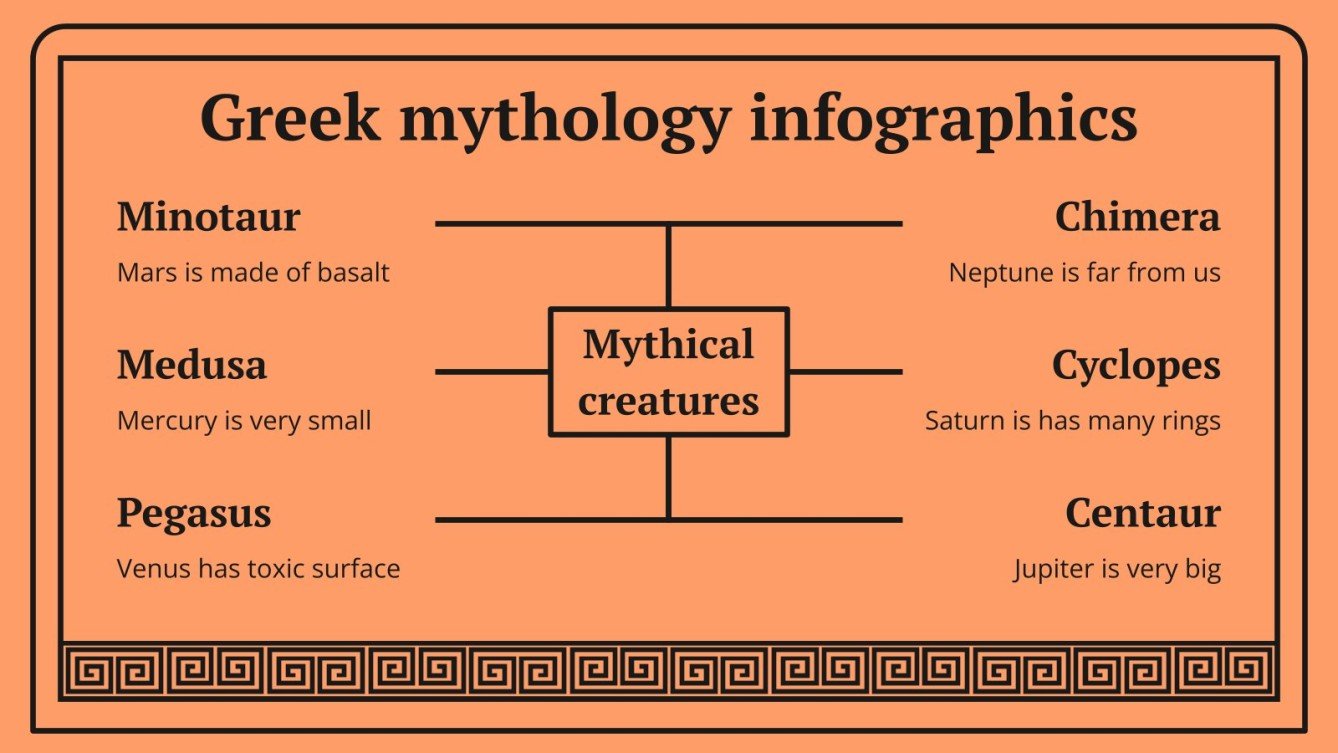 Greek mythology infographics

Minotaur
Mars is made of basalt

Medusa
Mercury is very small

Pegasus
Venus has toxic surface

Mythical creatures

Chimera
Neptune is far from us

Cyclopes
Saturn is has many rings

Centaur
Jupiter is very big