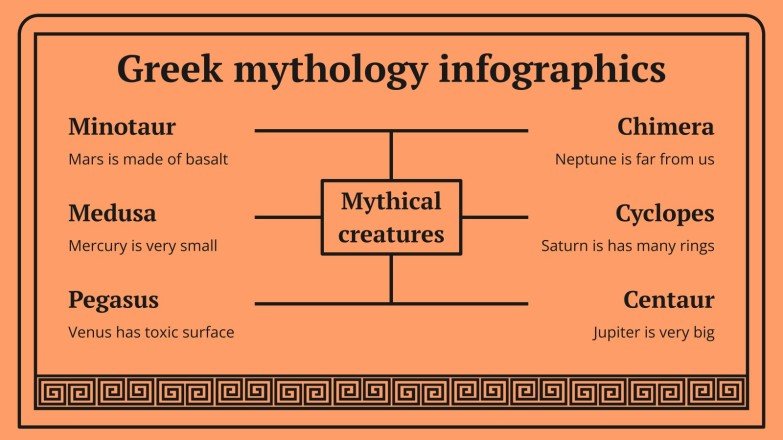 Greek mythology infographics

Minotaur
Mars is made of basalt

Medusa
Mercury is very small

Pegasus
Venus has toxic surface

Mythical creatures

Chimera
Neptune is far from us

Cyclopes
Saturn is has many rings

Centaur
Jupiter is very big