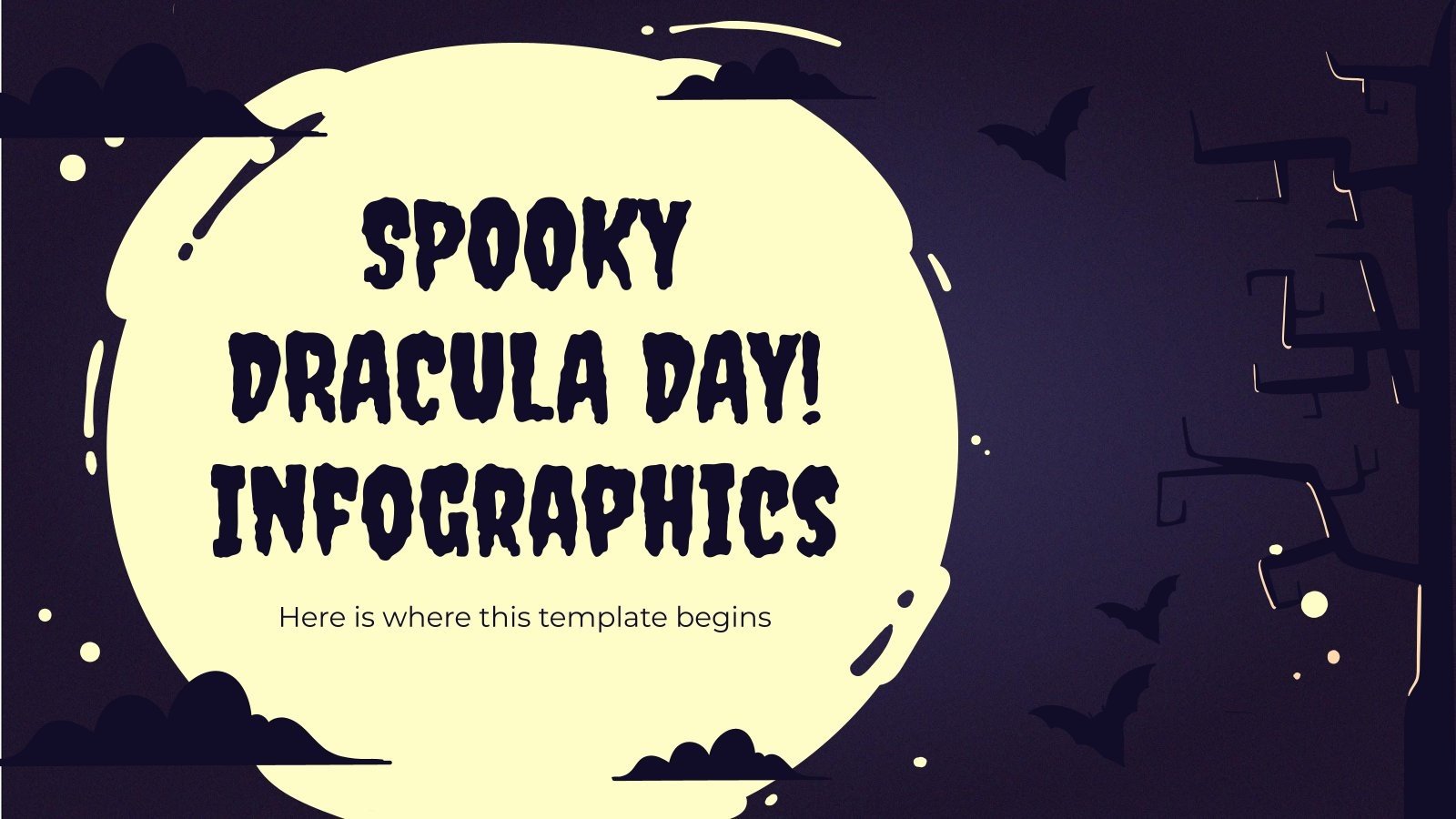 SPOOKY DRACULA DAY! INFOGRAPHICS

Here is where this template begins