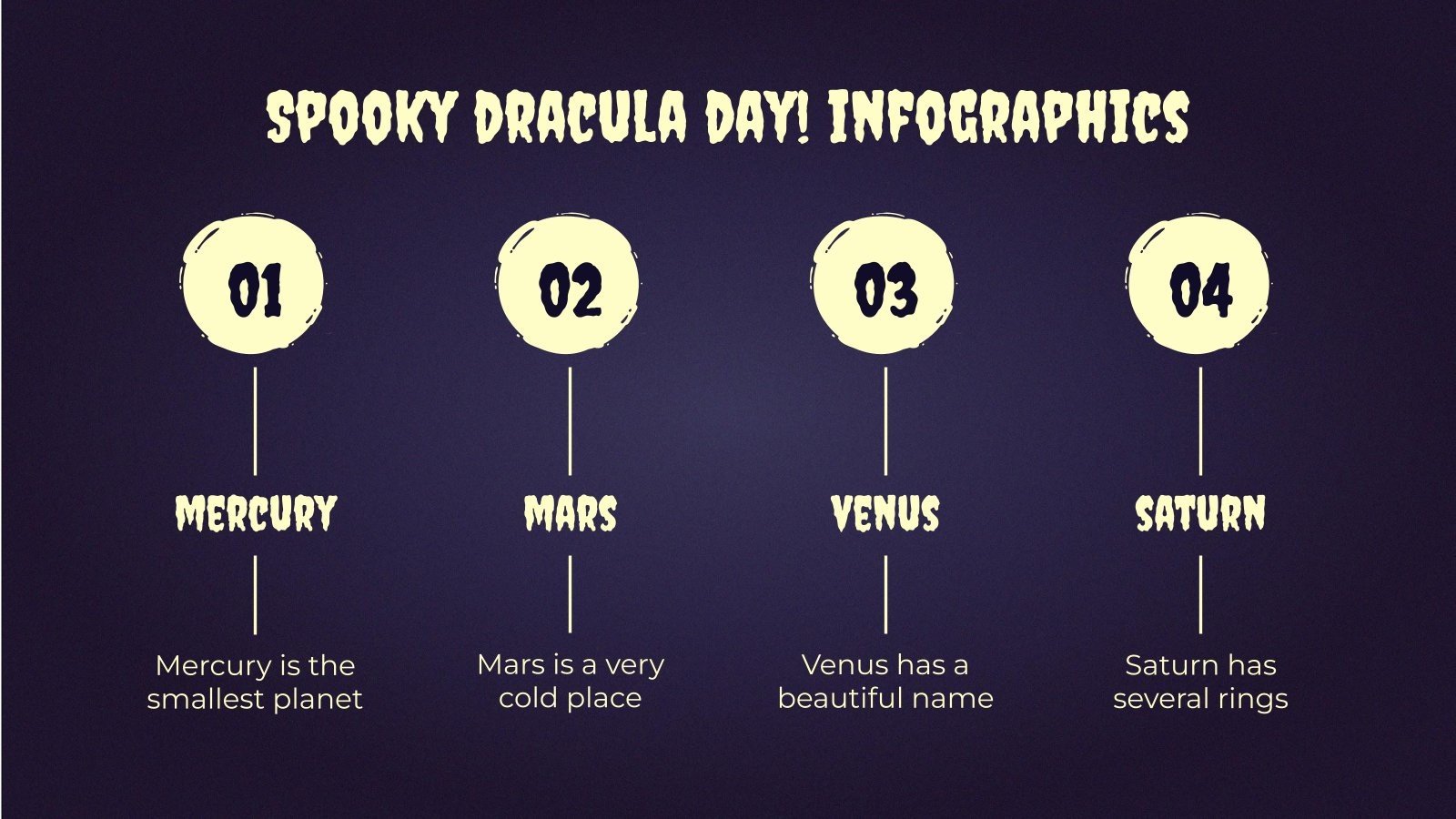 SPOOKY DRACULA DAY! INFOGRAPHICS

01

MERCURY

Mercury is the smallest planet

02

MARS

Mars is a very cold place

03

VENUS

Venus has a beautiful name

04

SATURN

Saturn has several rings